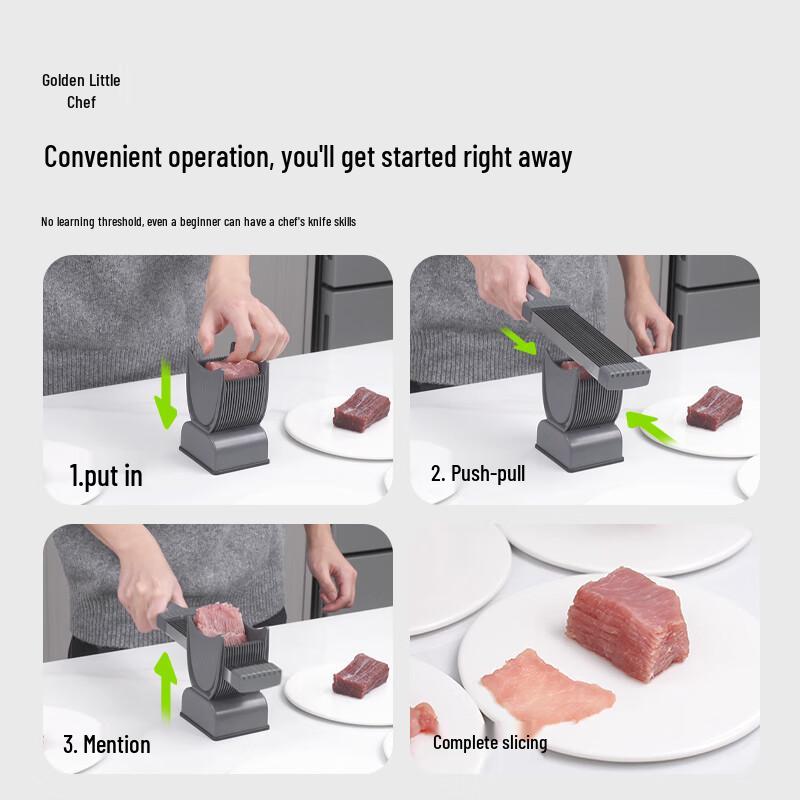 Golden Little Chef

Convenient operation, you'll get started right away

No learning threshold, even a beginner can have a chef's knife skills

1.put in

2. Push-pull

3. Mention

Complete slicing