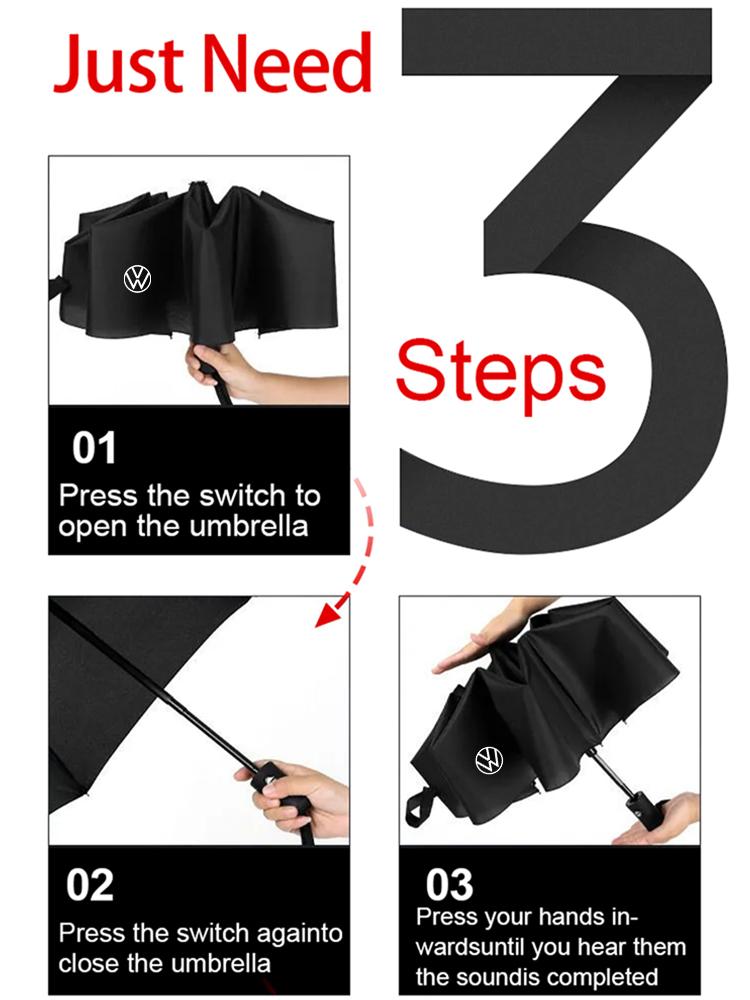 Just Need 3 Steps

01
Press the switch to open the umbrella

02
Press the switch againto close the umbrella

03
Press your hands inwardsuntil you hear them the soundis completed