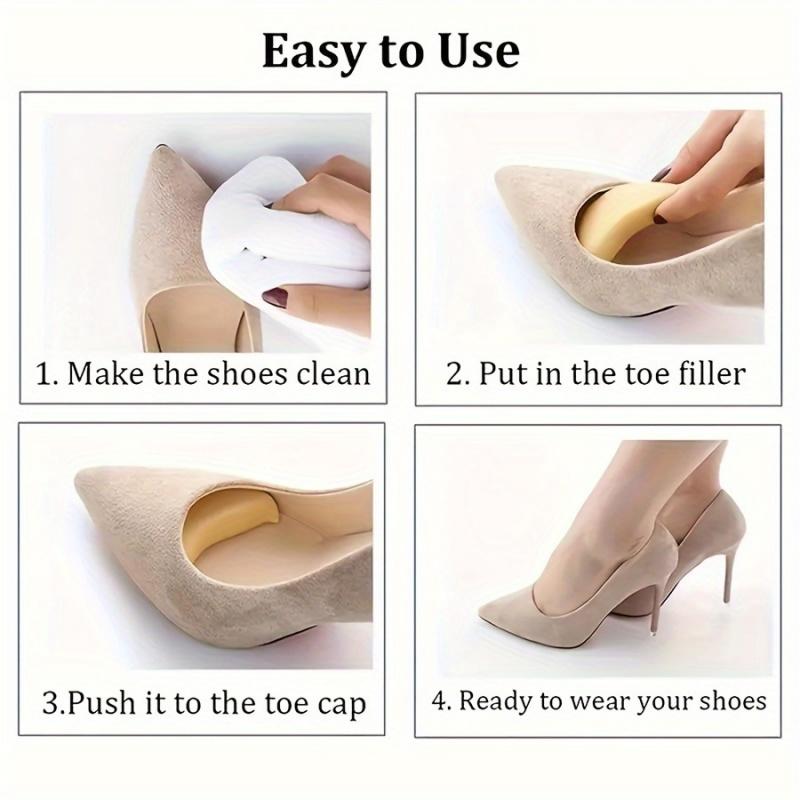 Easy to Use

1. Make the shoes clean

2. Put in the toe filler

3.Push it to the toe cap

4. Ready to wear your shoes