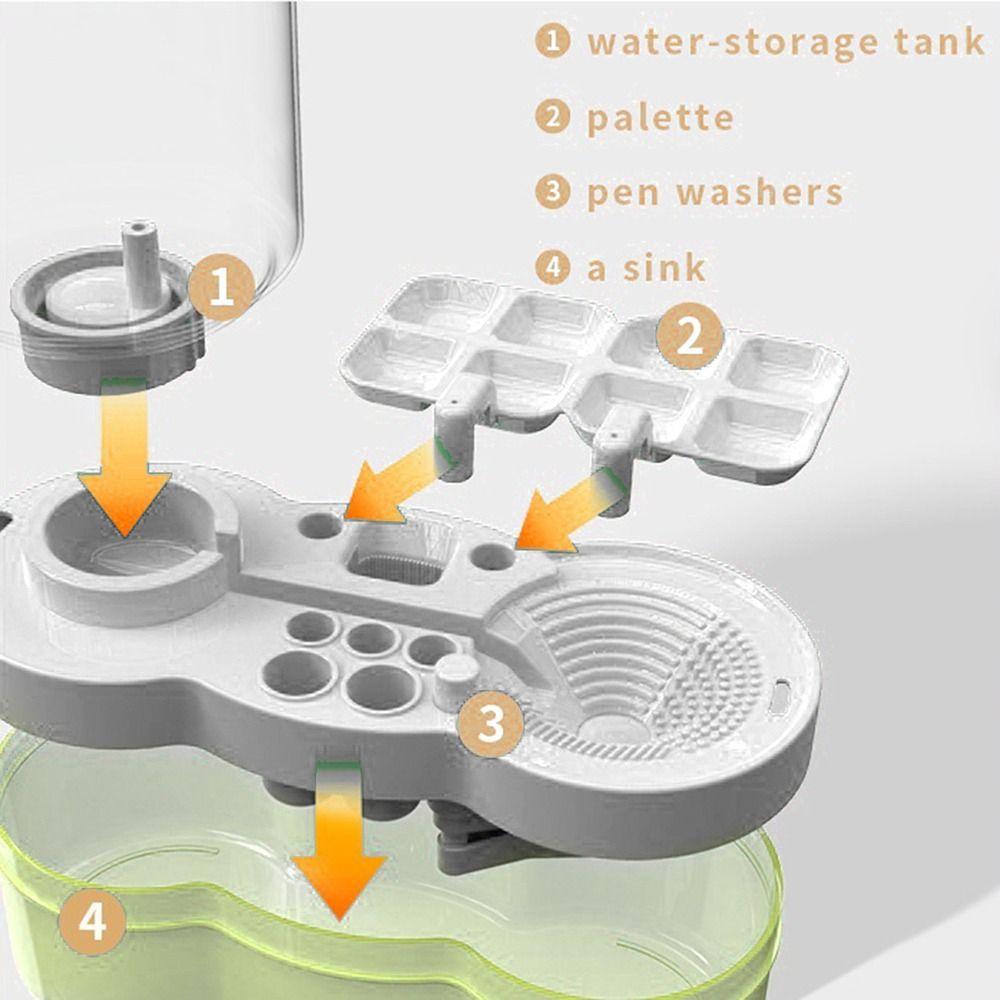 1 water-storage tank
2 palette
3 pen washers
4 a sink

1
2
3
4