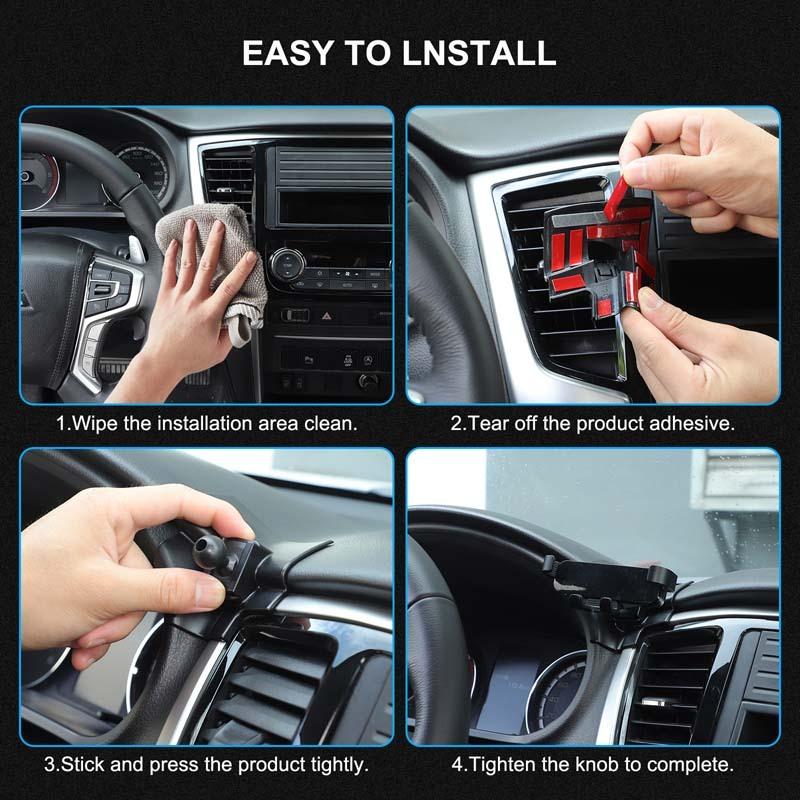 EASY TO LNSTALL

1.Wipe the installation area clean.

2.Tear off the product adhesive.

3.Stick and press the product tightly.

4.Tighten the knob to complete.