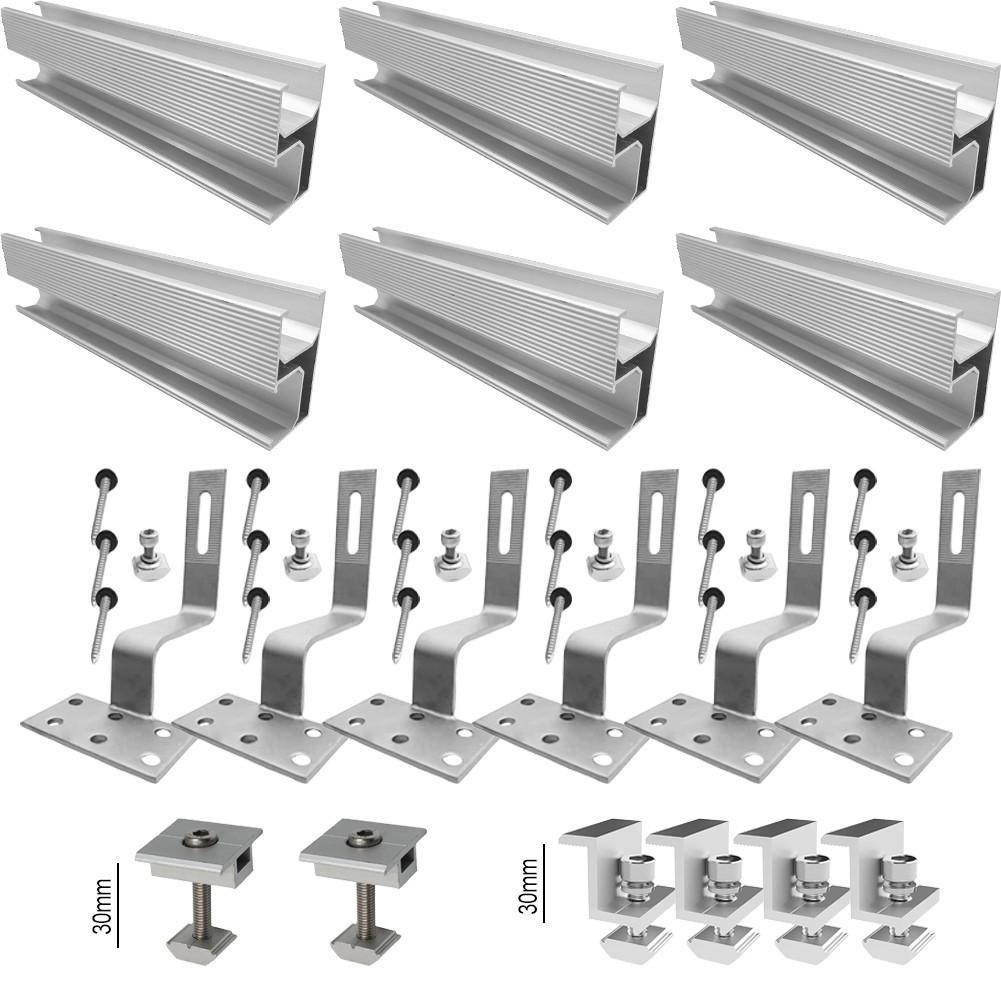 30mm

30mm