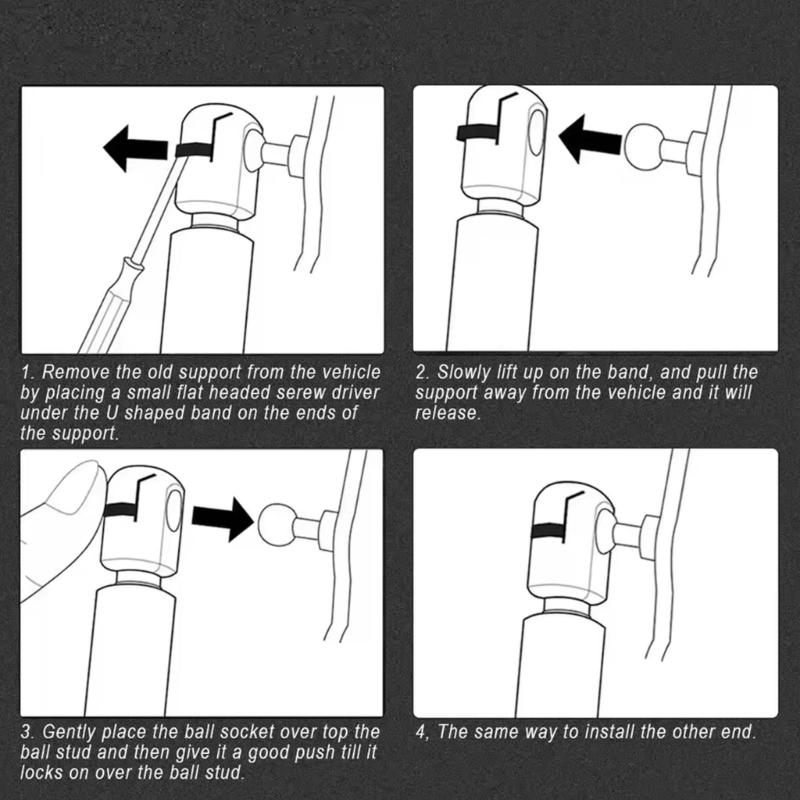 1. Remove the old support from the vehicle by placing a small flat headed serew driver under the U shaped band on the ends of the support.

2. Slowly lift up on the band, and pull the support away from the vehicle and it will release.

3. Gently place the ball socket over top the ball stud and then give it a good push till it locks on over the ball stud.

4, The same way to install the other end.