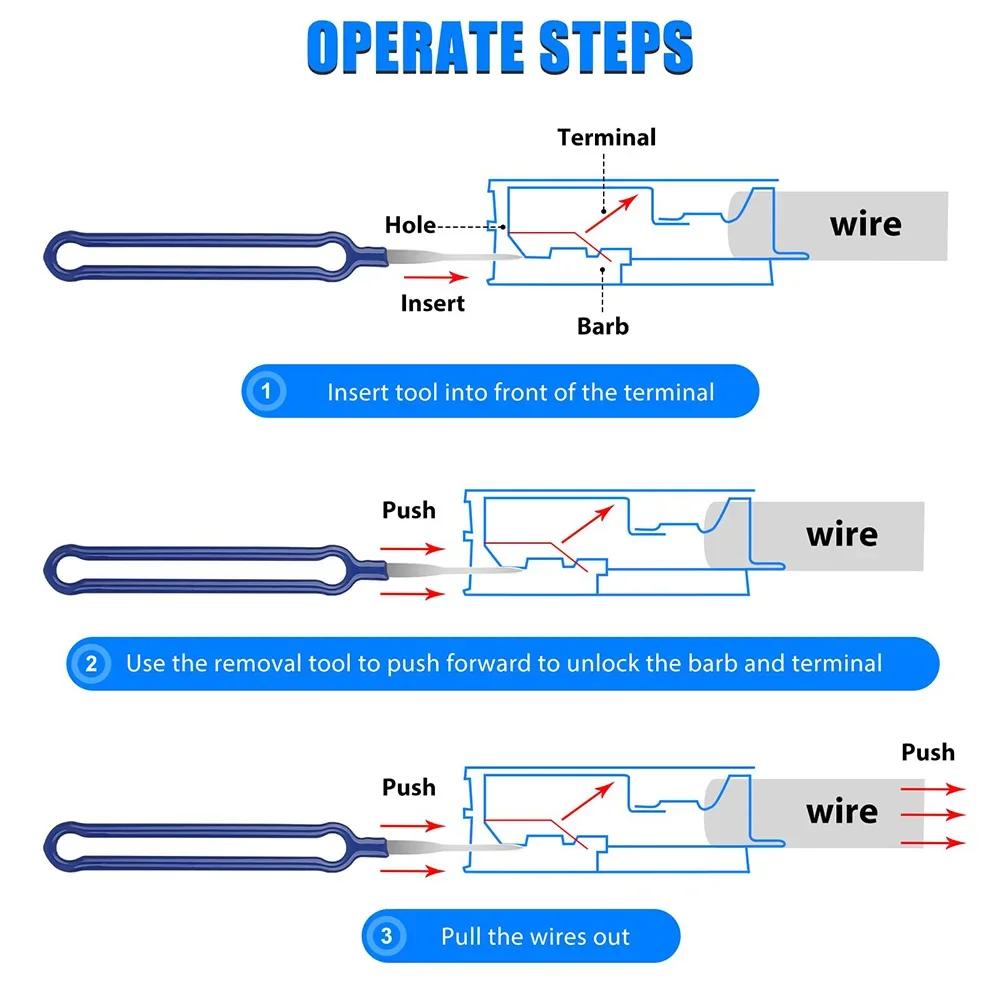 OPERATE STEPS

Terminal
Hole
wire
Insert
Barb

1 Insert tool into front of the terminal

Push
wire

2 Use the removal tool to push forward to unlock the barb and terminal

Push
Push
wire

3 Pull the wires out