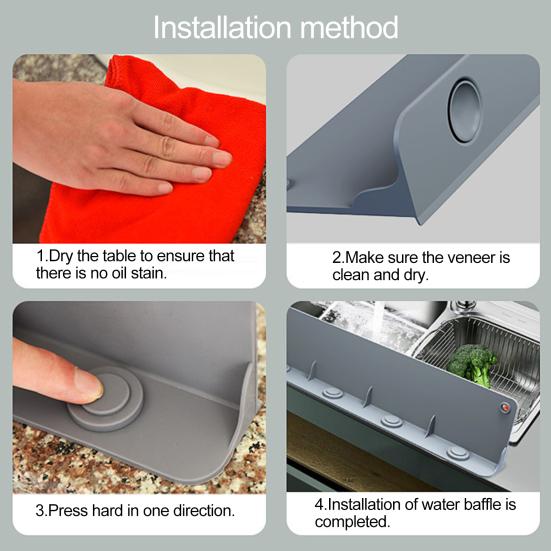 Installation method

1.Dry the table to ensure that there is no oil stain.

2.Make sure the veneer is clean and dry.

3.Press hard in one direction.

4.Installation of water baffle is completed.