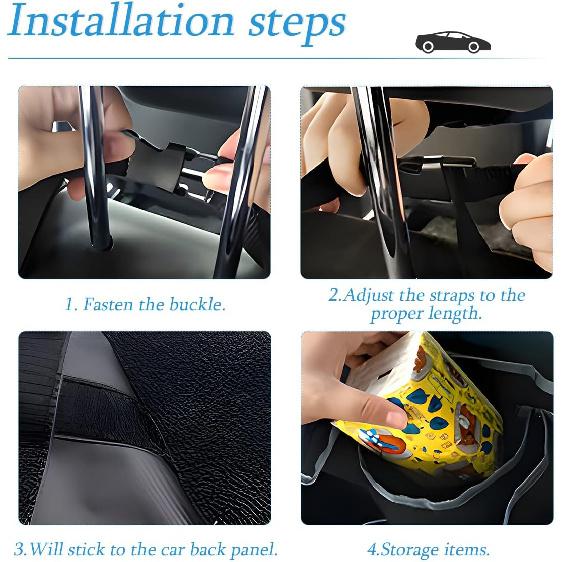 Installation steps

1. Fasten the buckle.

2.Adjust the straps to the proper length.

3.Will stick to the car back panel.

4.Storage items.