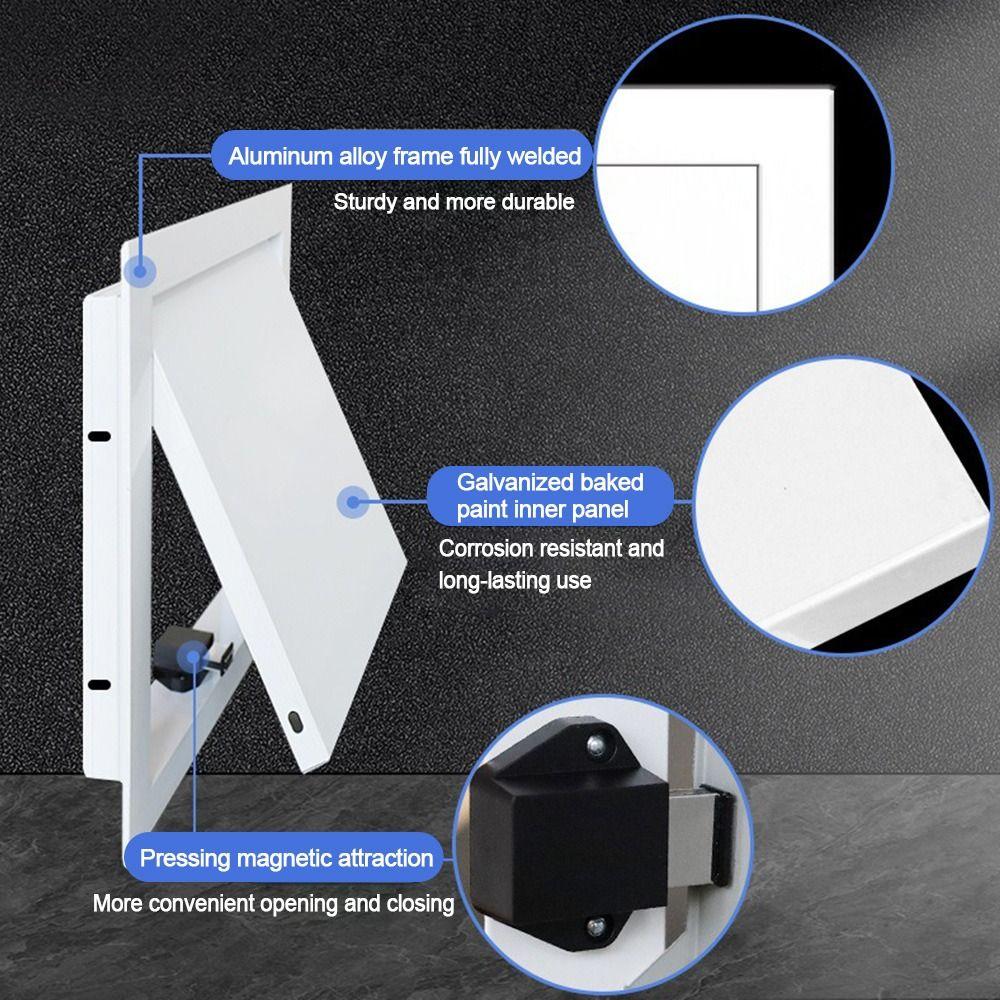 Aluminum alloy frame fully welded

Sturdy and more durable

Galvanized baked paint inner panel

Corrosion resistant and long-lasting use

Pressing magnetic attraction

More convenient opening and closing