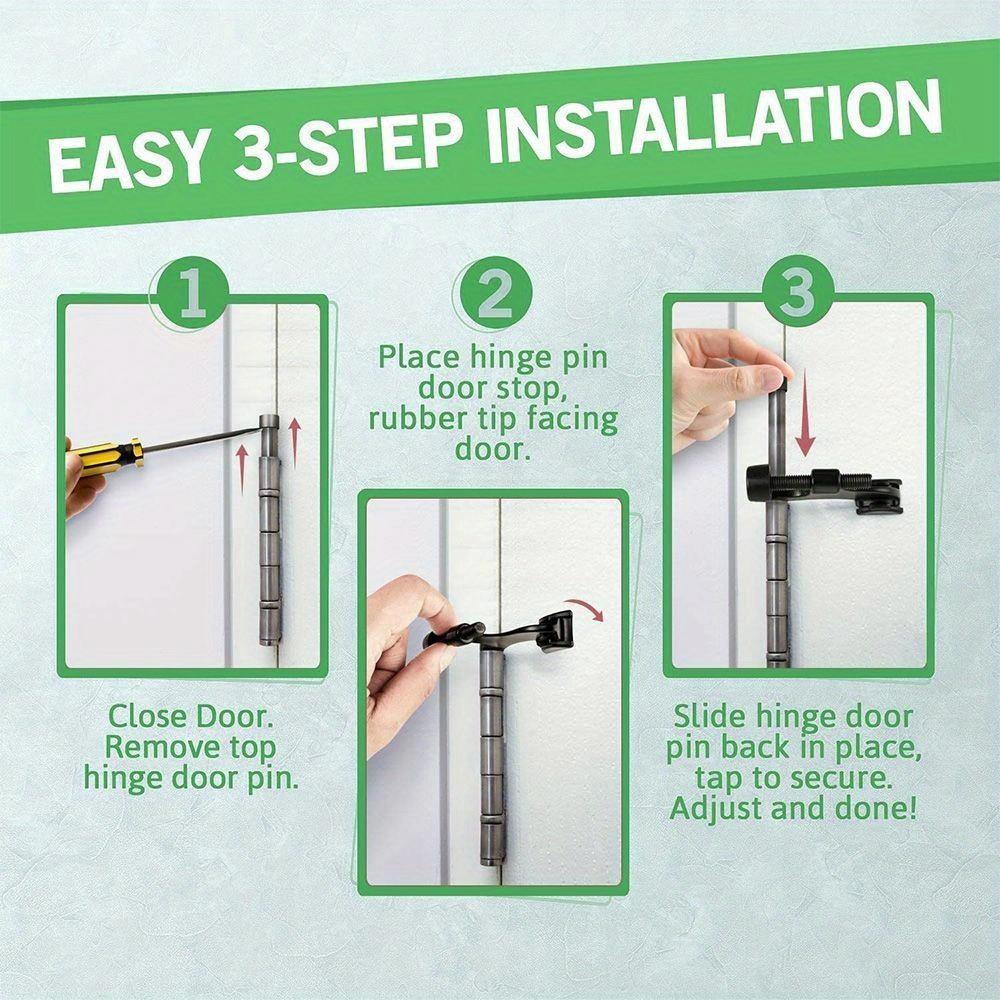 EASY 3-STEP INSTALLATION

1

Close Door. Remove top hinge door pin.

2

Place hinge pin door stop, rubber tip facing door.

3

Slide hinge door pin back in place, tap to secure. Adjust and done!