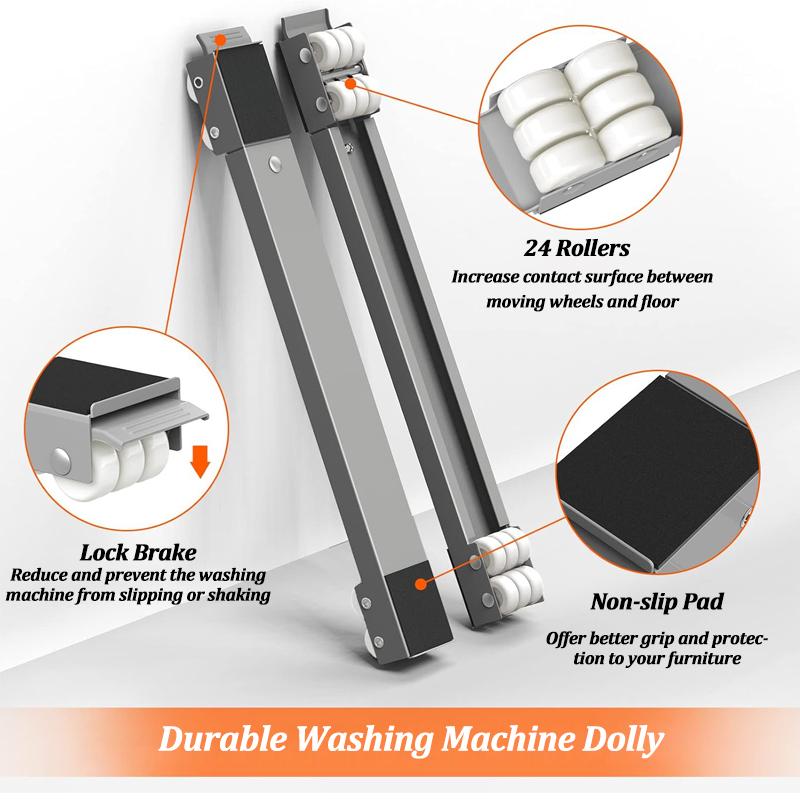 24 Rollers
Increase contact surface between moving wheels and floor

Lock Brake
Reduce and prevent the washing machine from slipping or shaking

Non-slip Pad
Offer better grip and protection to your furniture

Durable Washing Machine Dolly