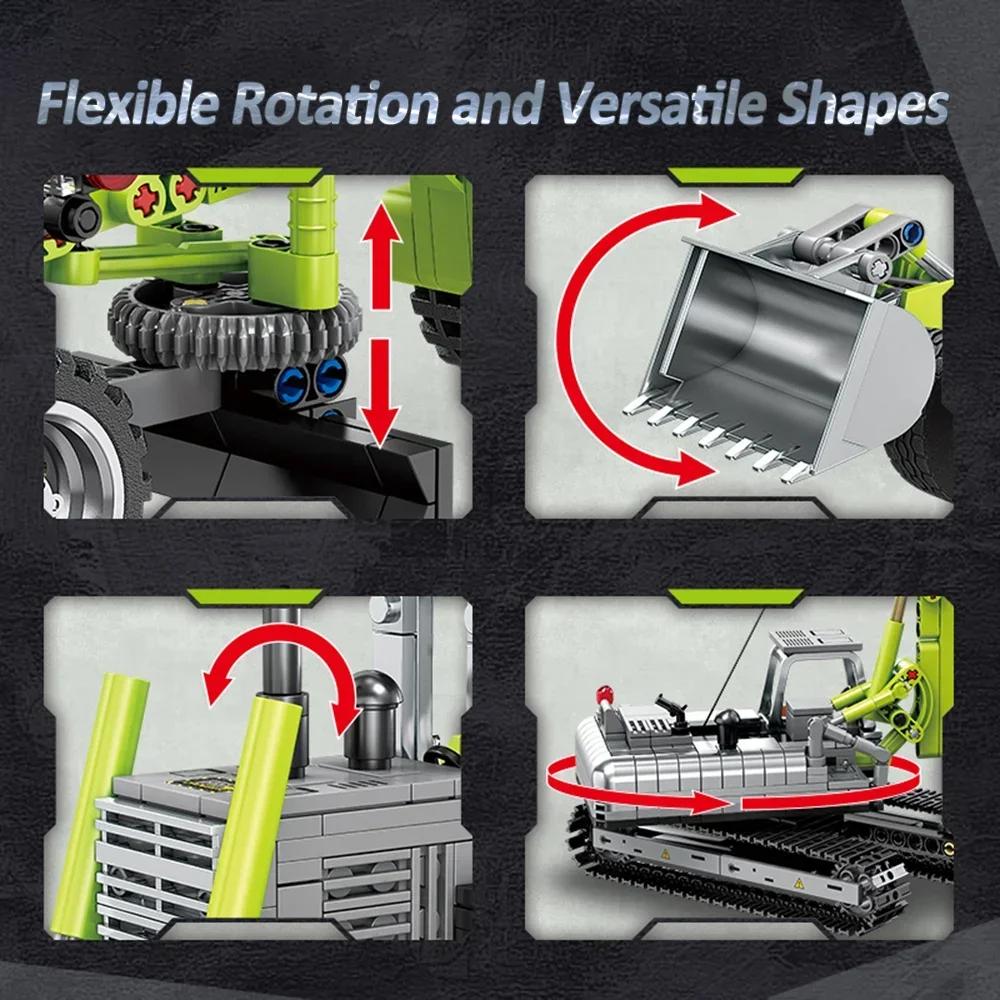 Flexible Rotation and Versatile Shapes