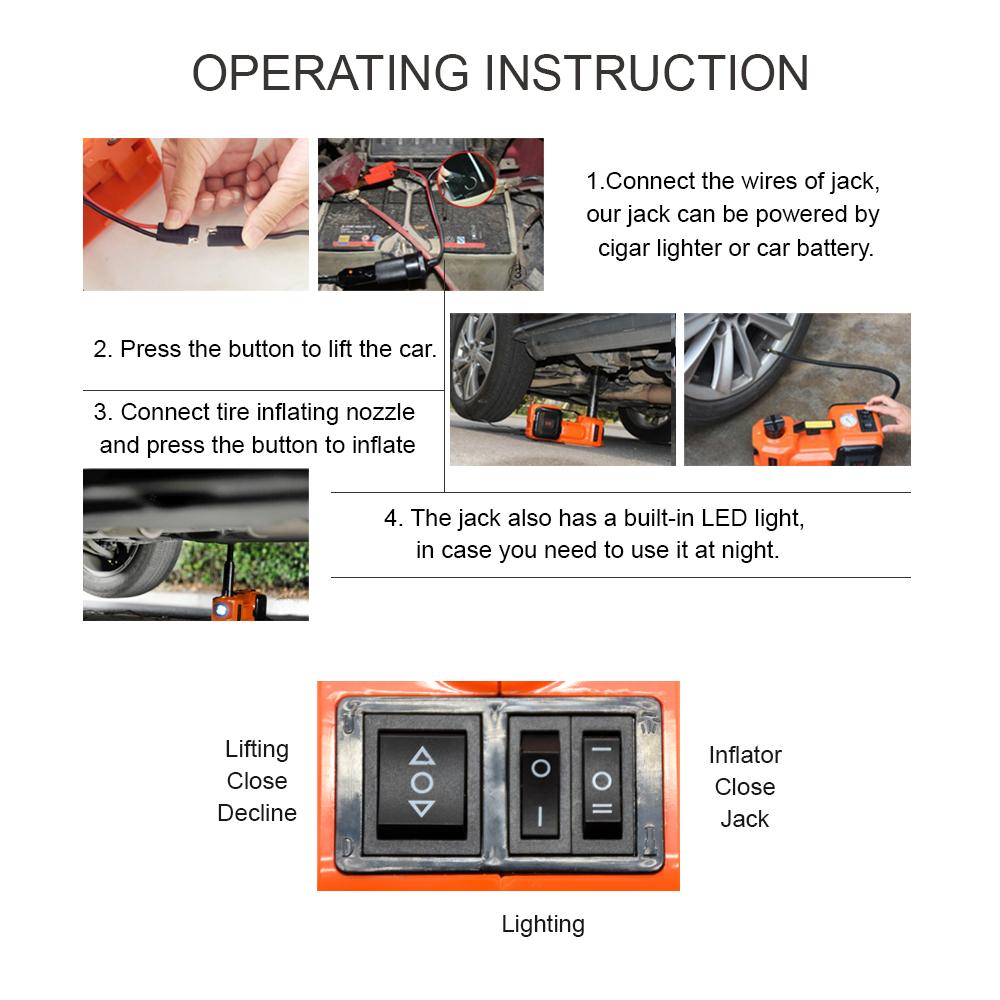 OPERATING INSTRUCTION

1.Connect the wires of jack, our jack can be powered by cigar lighter or car battery.

2. Press the button to lift the car.

3. Connect tire inflating nozzle and press the button to inflate

4. The jack also has a built-in LED light, in case you need to use it at night.

Lifting
Close
Decline

Inflator
Close
Jack

Lighting