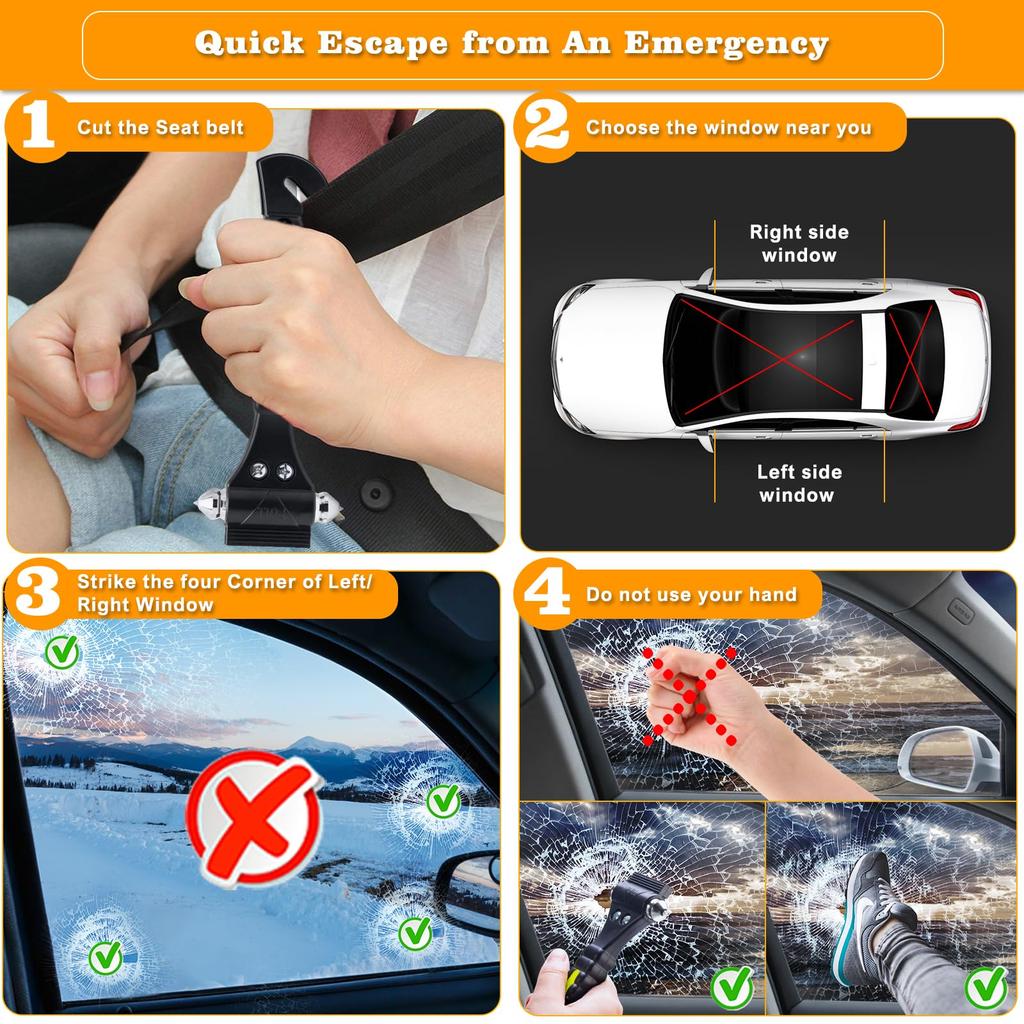 Quick Escape from An Emergency

1 Cut the Seat belt

2 Choose the window near you

Right side window

Left side window

3 Strike the four Corner of Left/ Right Window

4 Do not use your hand