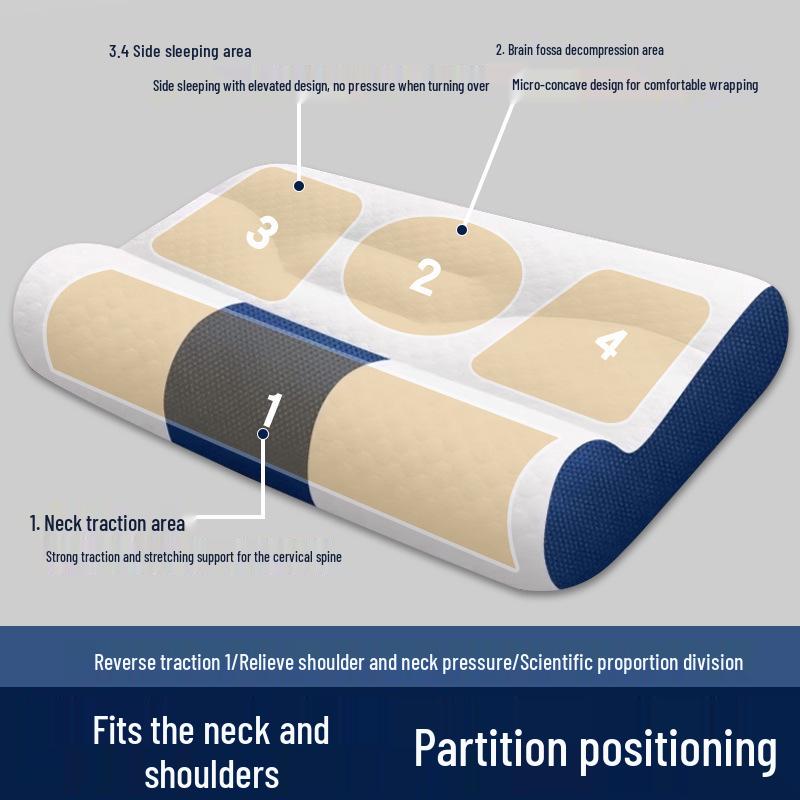 3.4 Side sleeping area

Side sleeping with elevated design, no pressure when turning over

2. Brain fossa decompression area

Micro-concave design for comfortable wrapping

3

2

4

1

1. Neck traction area

Strong traction and stretching support for the cervical spine

Reverse traction 1/Relieve shoulder and neck pressure/Scientific proportion division

Fits the neck and shoulders

Partition positioning