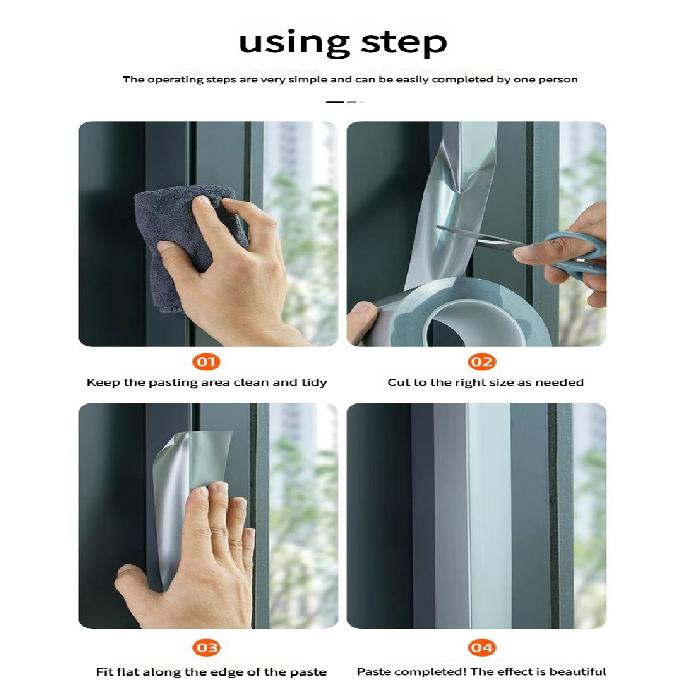 using step

The operating steps are very simple and can be easily completed by one person

01

Keep the pasting area clean and tidy

02

Cut to the right size as needed

03

Fit flat along the edge of the paste

04

Paste completed! The effect is beautiful