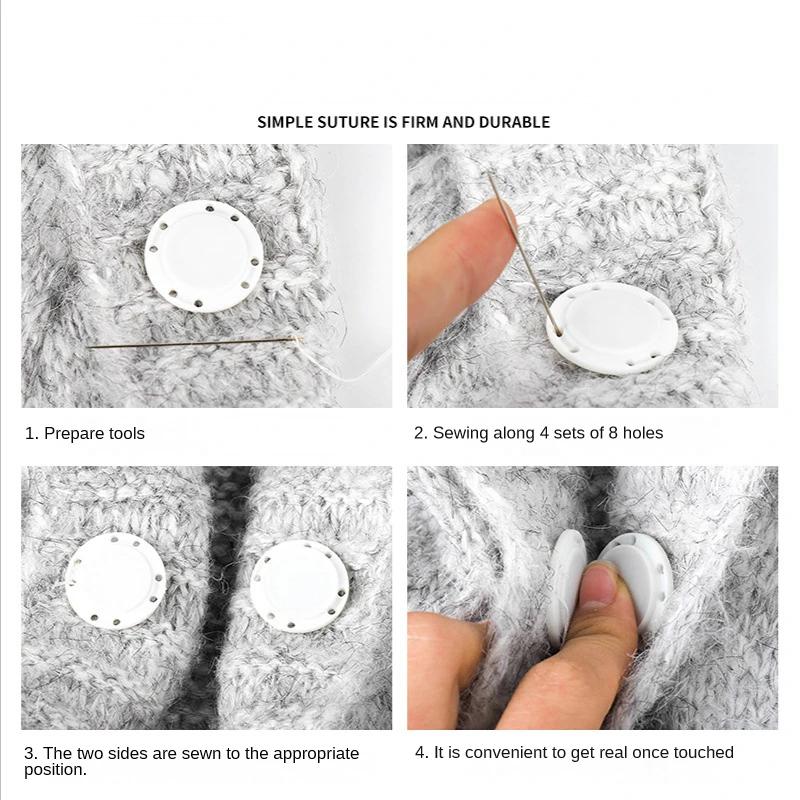 SIMPLE SUTURE IS FIRM AND DURABLE

1. Prepare tools

2. Sewing along 4 sets of 8 holes

3. The two sides are sewn to the appropriate position.

4. It is convenient to get real once touched