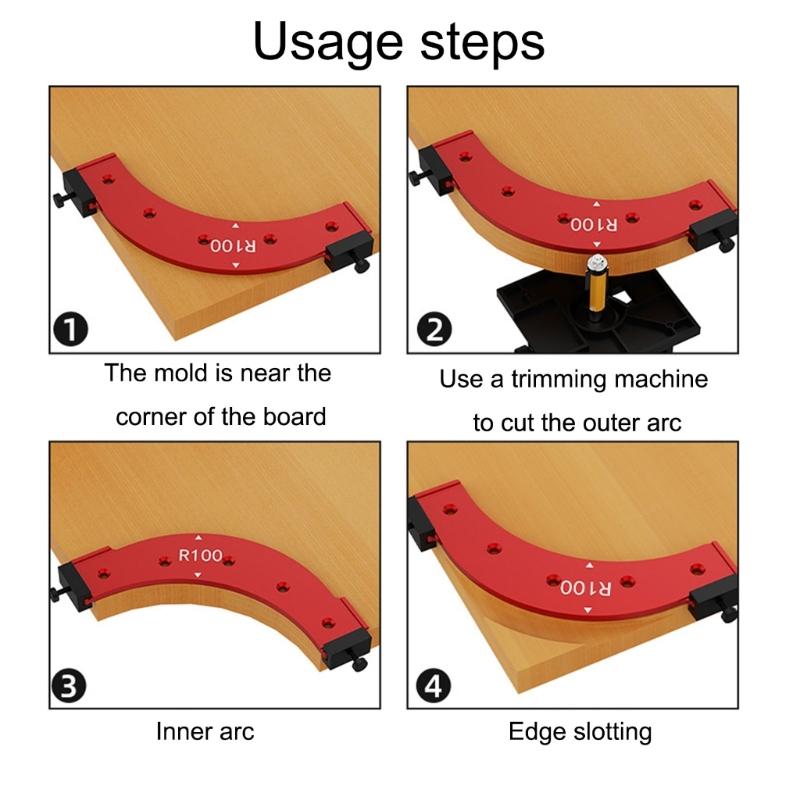 Usage steps

R100

1

The mold is near the corner of the board

R100

2

Use a trimming machine to cut the outer arc

R100

3

Inner arc

R100

4

Edge slotting