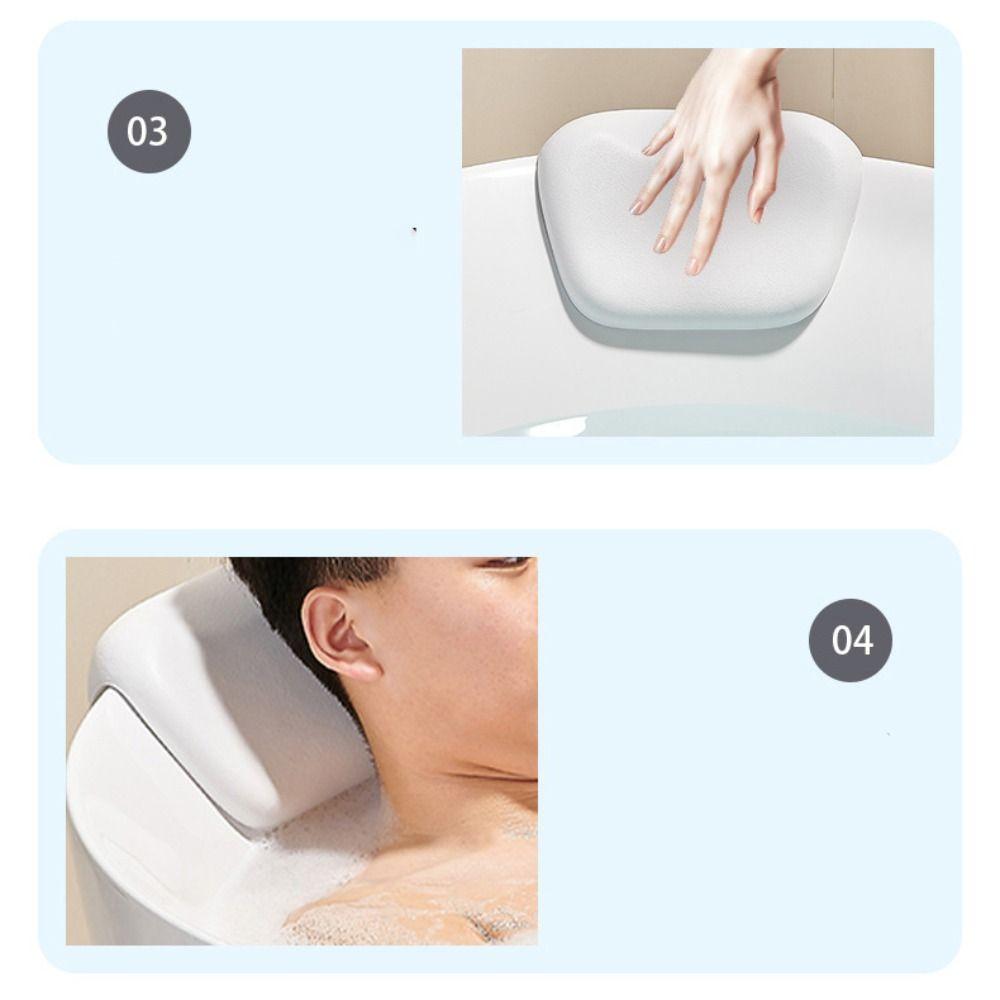 03

04