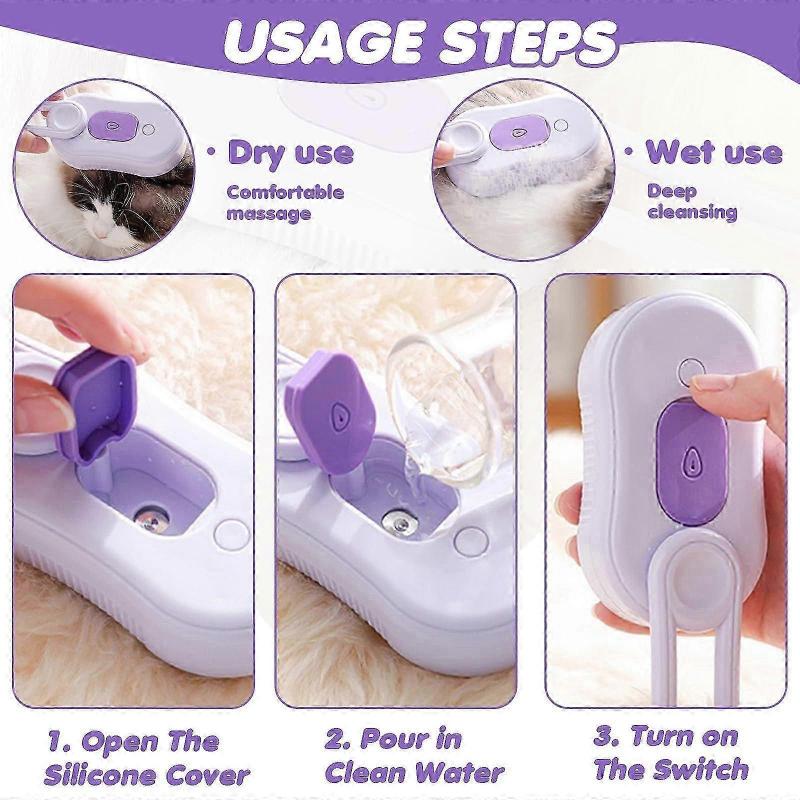 USAGE STEPS

· Dry use
Comfortable massage

· Wet use
Deep cleansing

1. Open The Silicone Cover

2. Pour in Clean Water

3. Turn on The Switch