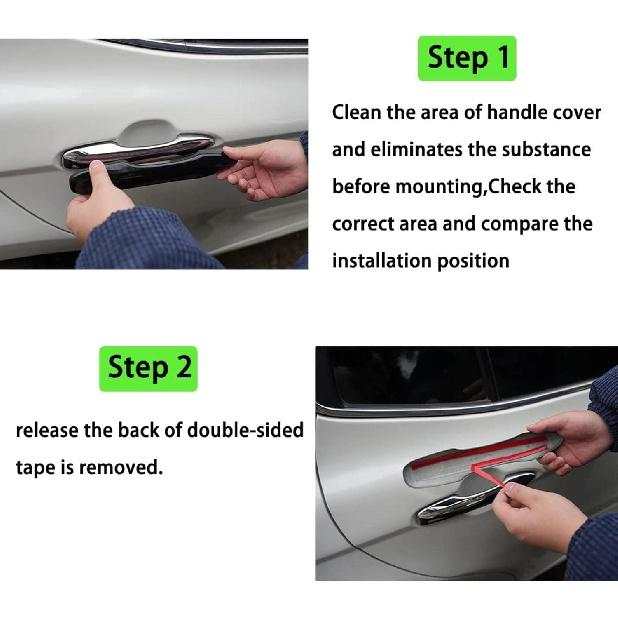 Step 1

Clean the area of handle cover and eliminates the substance before mounting,Check the correct area and compare the installation position

Step 2

release the back of double-sided tape is removed.