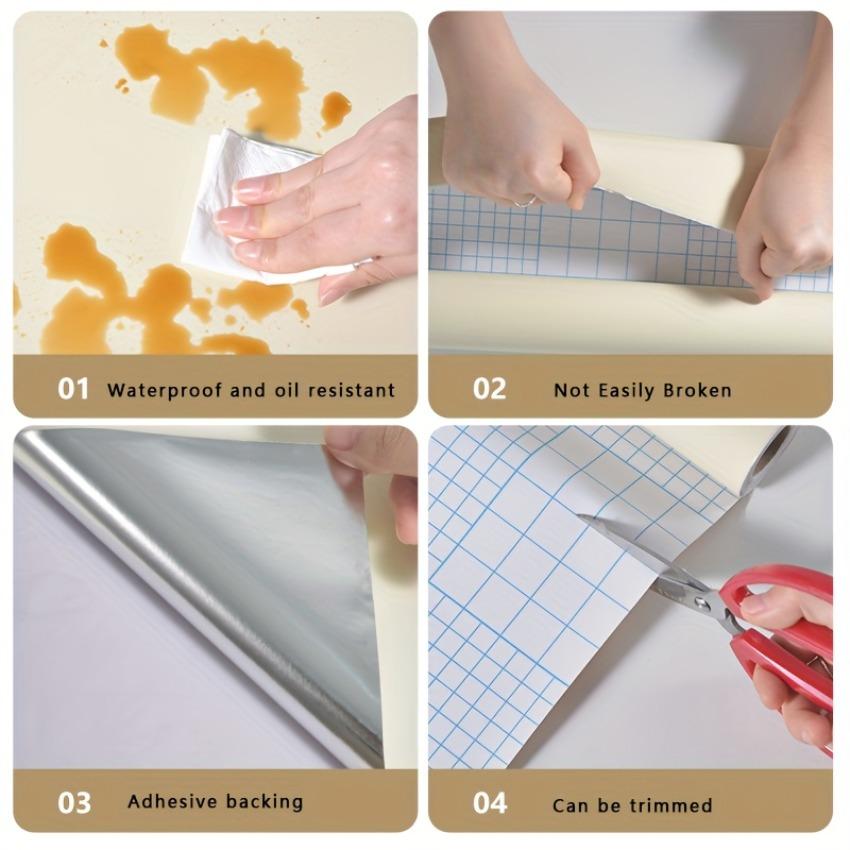 01 Waterproof and oil resistant

02 Not Easily Broken

03 Adhesive backing

04 Can be trimmed