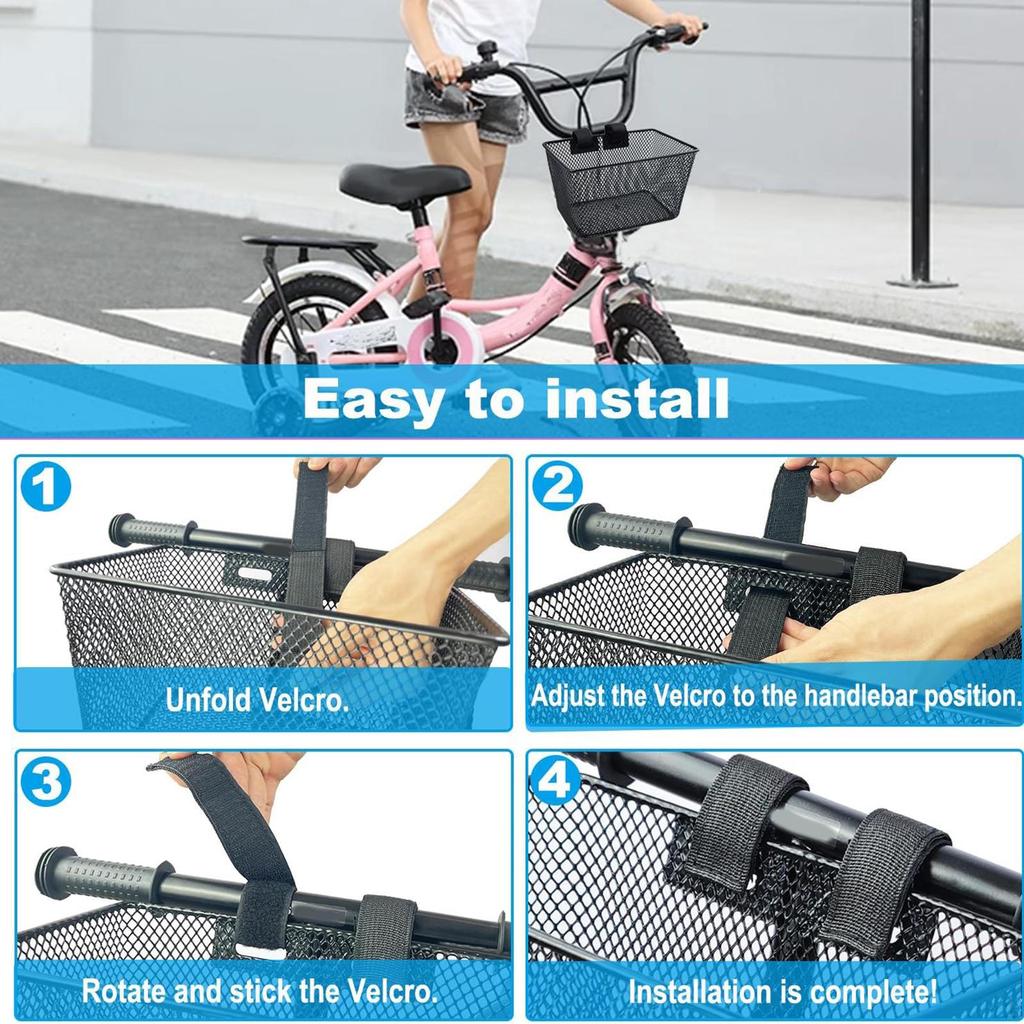 Easy to install

1
Unfold Velcro.

2
Adjust the Velcro to the handlebar position.

3
Rotate and stick the Velcro.

4
Installation is complete!