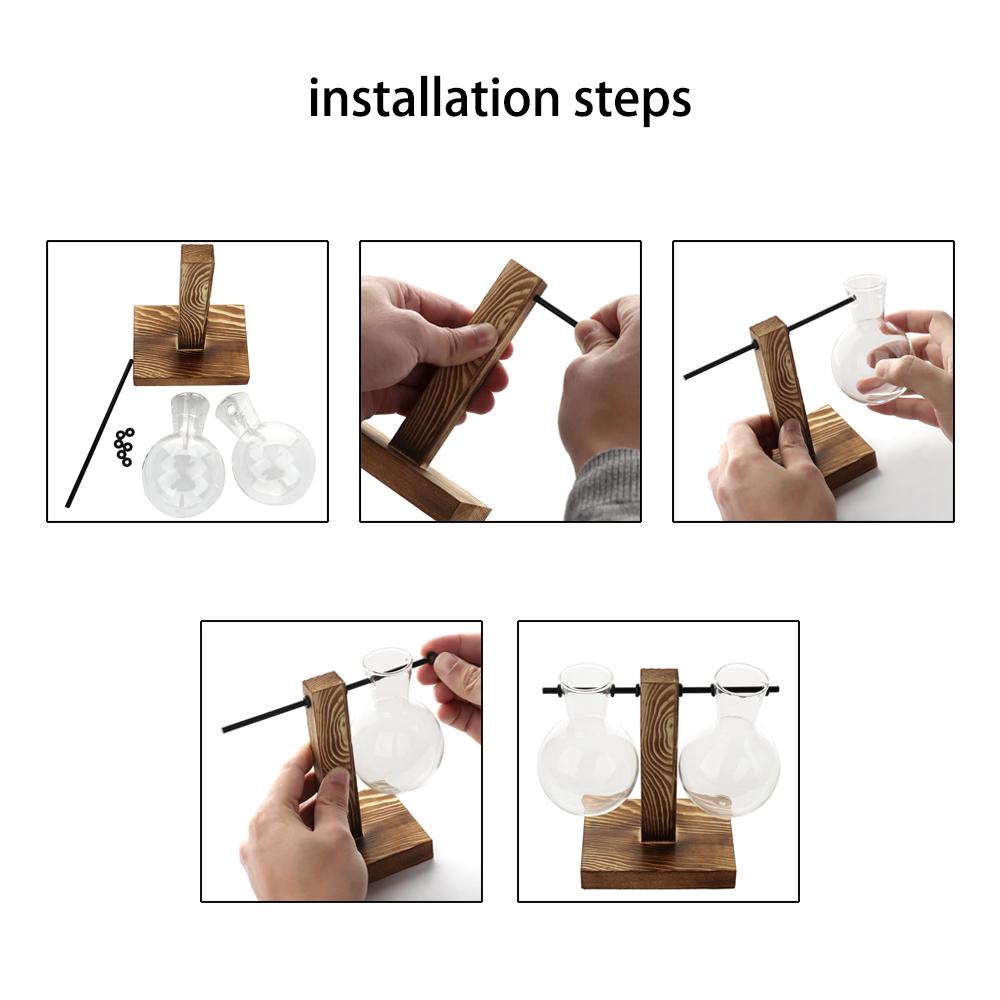 installation steps