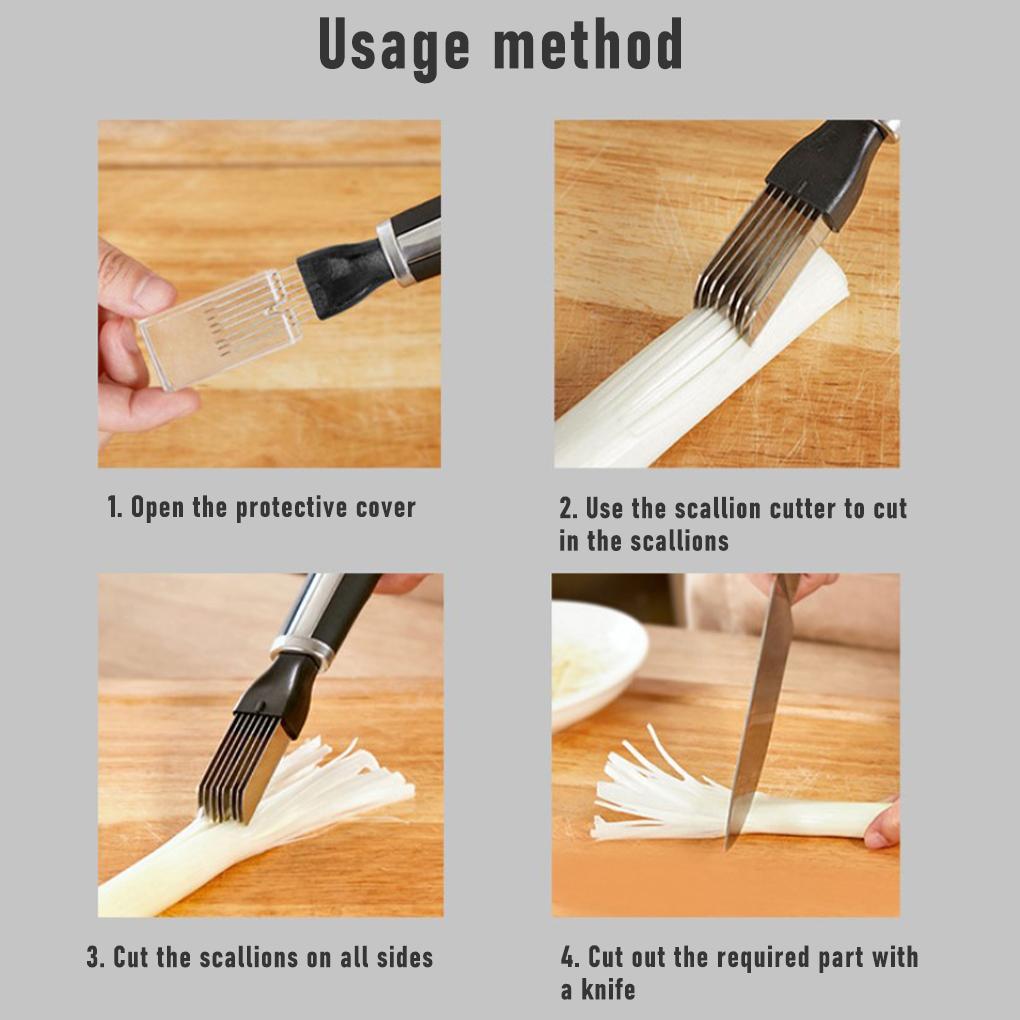 Usage method

1. Open the protective cover

2. Use the scallion cutter to cut in the scallions

3. Cut the scallions on all sides

4. Cut out the required part with a knife