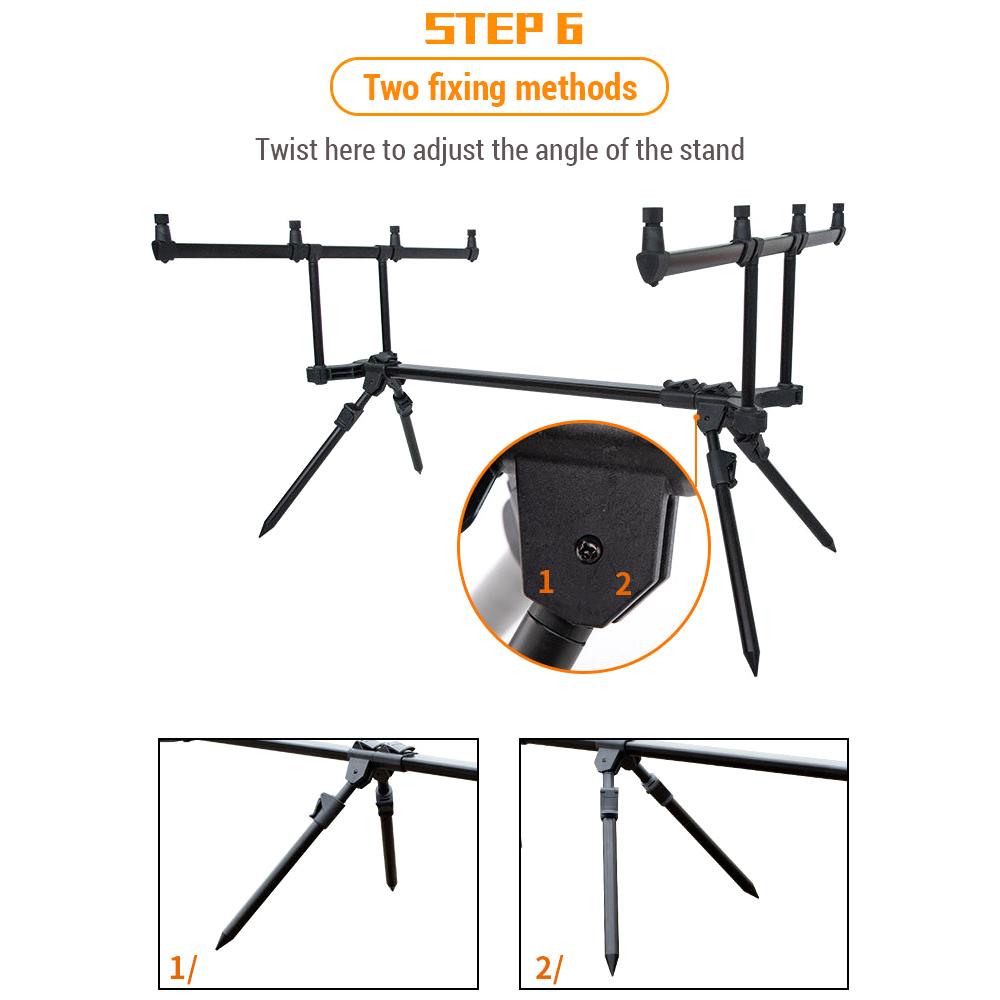 STEP 6

Two fixing methods

Twist here to adjust the angle of the stand

1

2

1/

2/