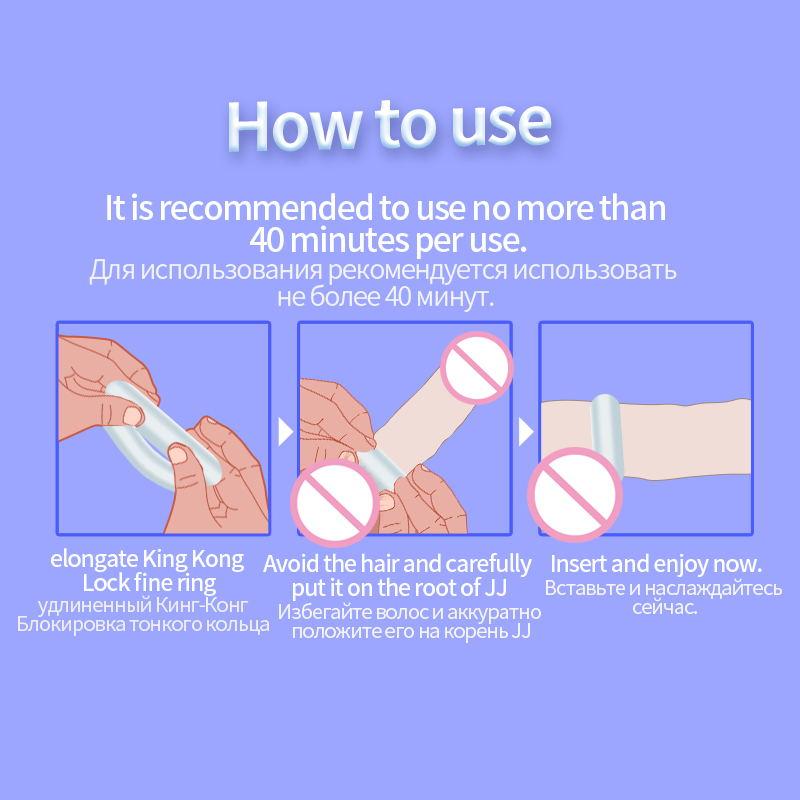 How to use

It is recommended to use no more than 40 minutes per use.
Для использования рекомендуется использовать не более 40 минут.

elongate King Kong Lock fine ring
удлиненный Кинг-Конг Блокировка тонкого кольца

Avoid the hair and carefully put it on the root of JJ
Избегайте волос и аккуратно положите его на корень JJ

Insert and enjoy now.
Вставьте и наслаждайтесь сейчас.