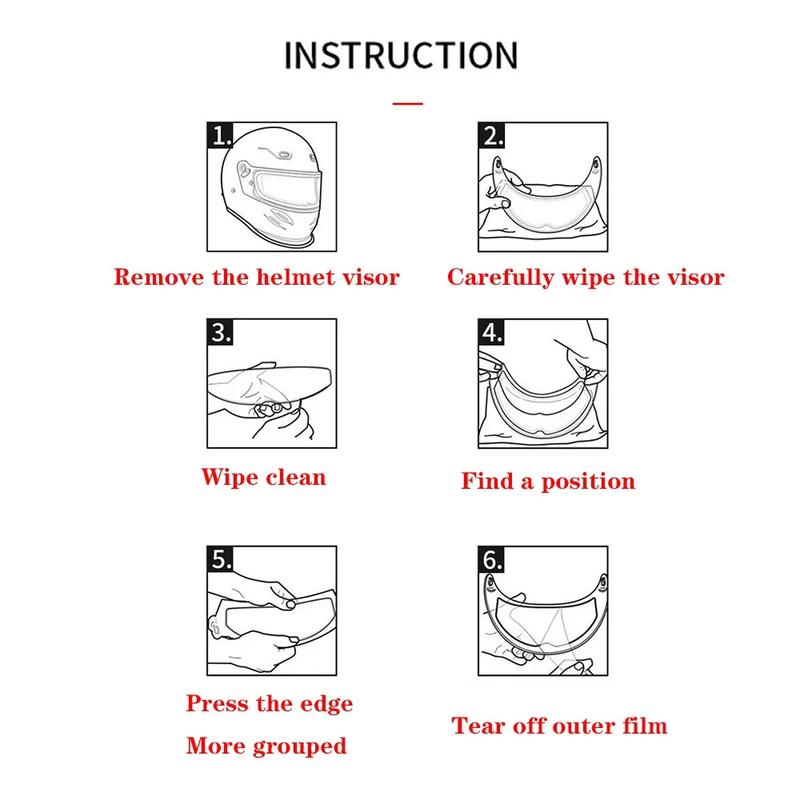 INSTRUCTION

1.
Remove the helmet visor

2.
Carefully wipe the visor

3.
Wipe clean

4.
Find a position

5.
Press the edge
More grouped

6.
Tear off outer film