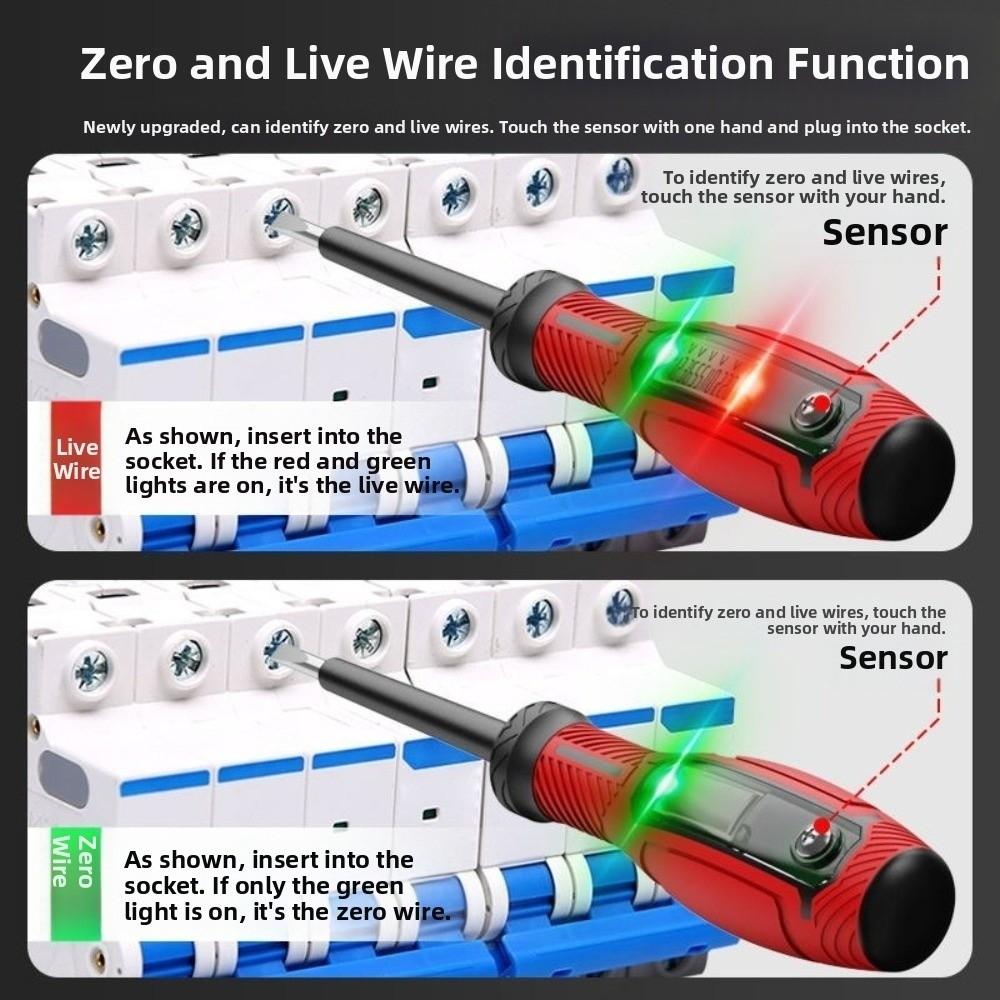 Zero and Live Wire Identification Function

Newly upgraded, can identify zero and live wires. Touch the sensor with one hand and plug into the socket.

To identify zero and live wires, touch the sensor with your hand.

Sensor

Live Wire

As shown, insert into the socket. If the red and green lights are on, it's the live wire.

To identify zero and live wires, touch the sensor with your hand.

Sensor

Zero Wire

As shown, insert into the socket. If only the green light is on, it's the zero wire.