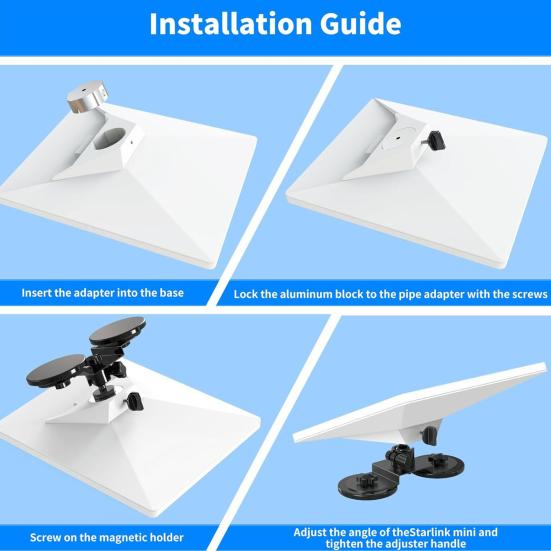 Installation Guide

Insert the adapter into the base

Lock the aluminum block to the pipe adapter with the screws

Screw on the magnetic holder

Adjust the angle of theStarlink mini and tighten the adjuster handle