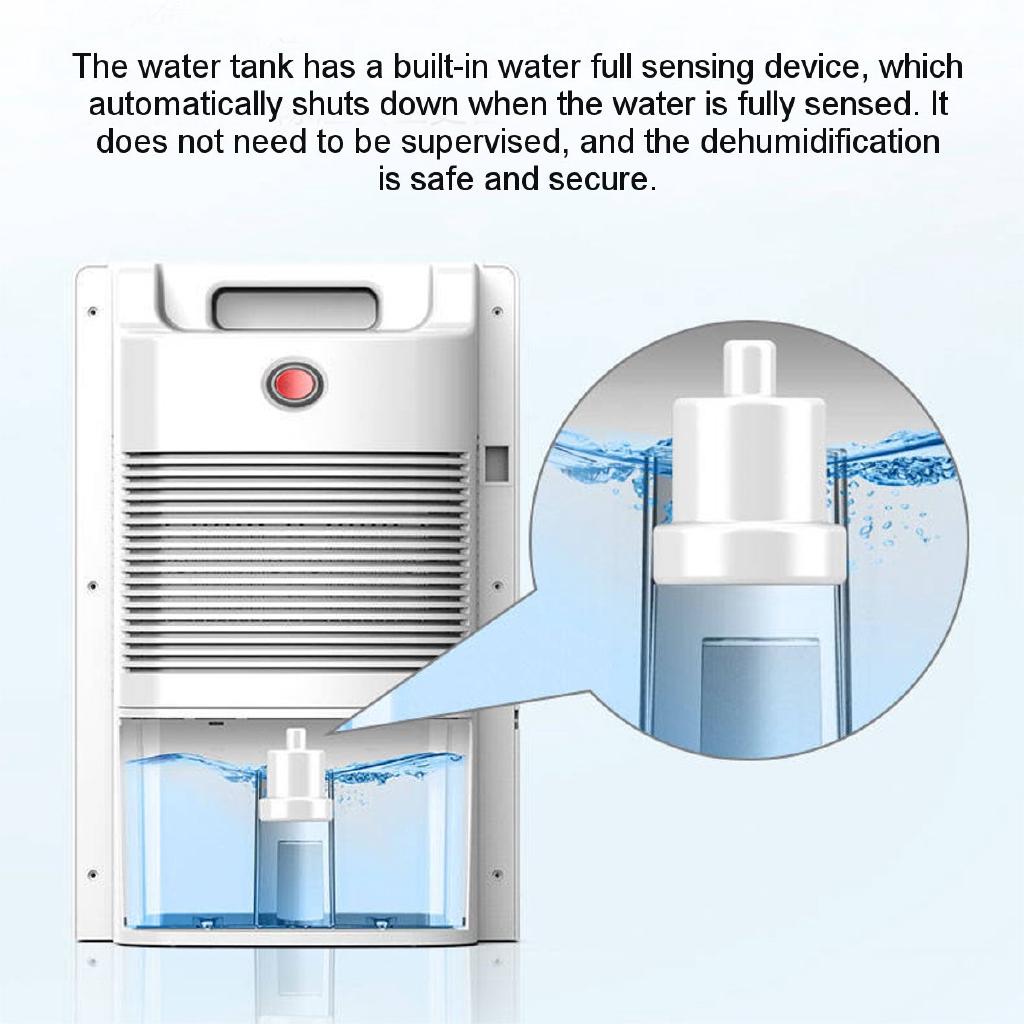 The water tank has a built-in water full sensing device, which automatically shuts down when the water is fully sensed. It does not need to be supervised, and the dehumidification is safe and secure.