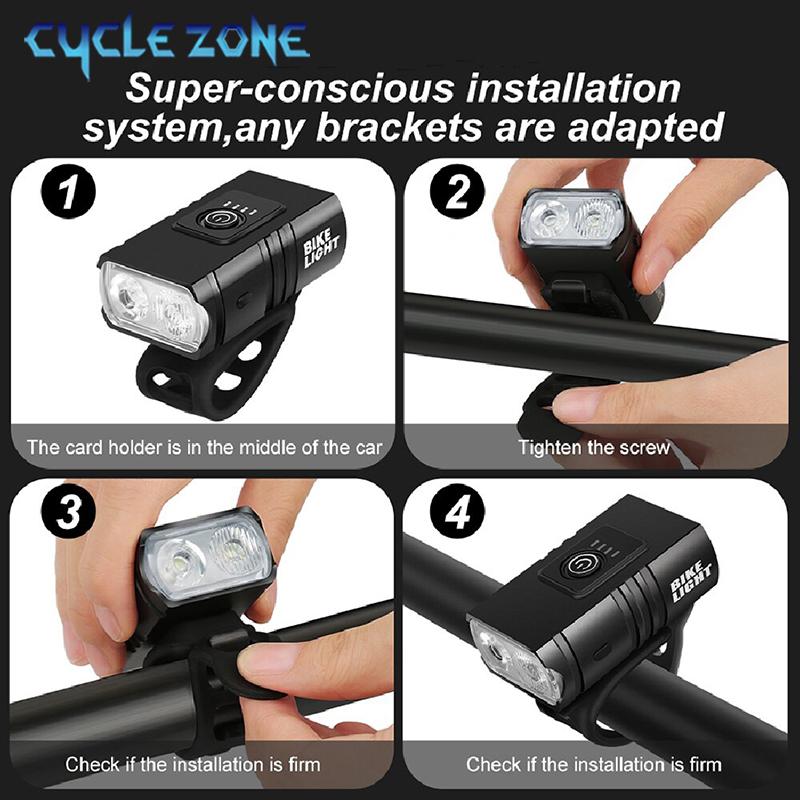 CYCLE ZONE

Super-conscious installation system,any brackets are adapted

1

BIKE LIGHT

The card holder is in the middle of the car

2

Tighten the screw

3

Check if the installation is firm

4

BIKE LIGHT

Check if the installation is firm