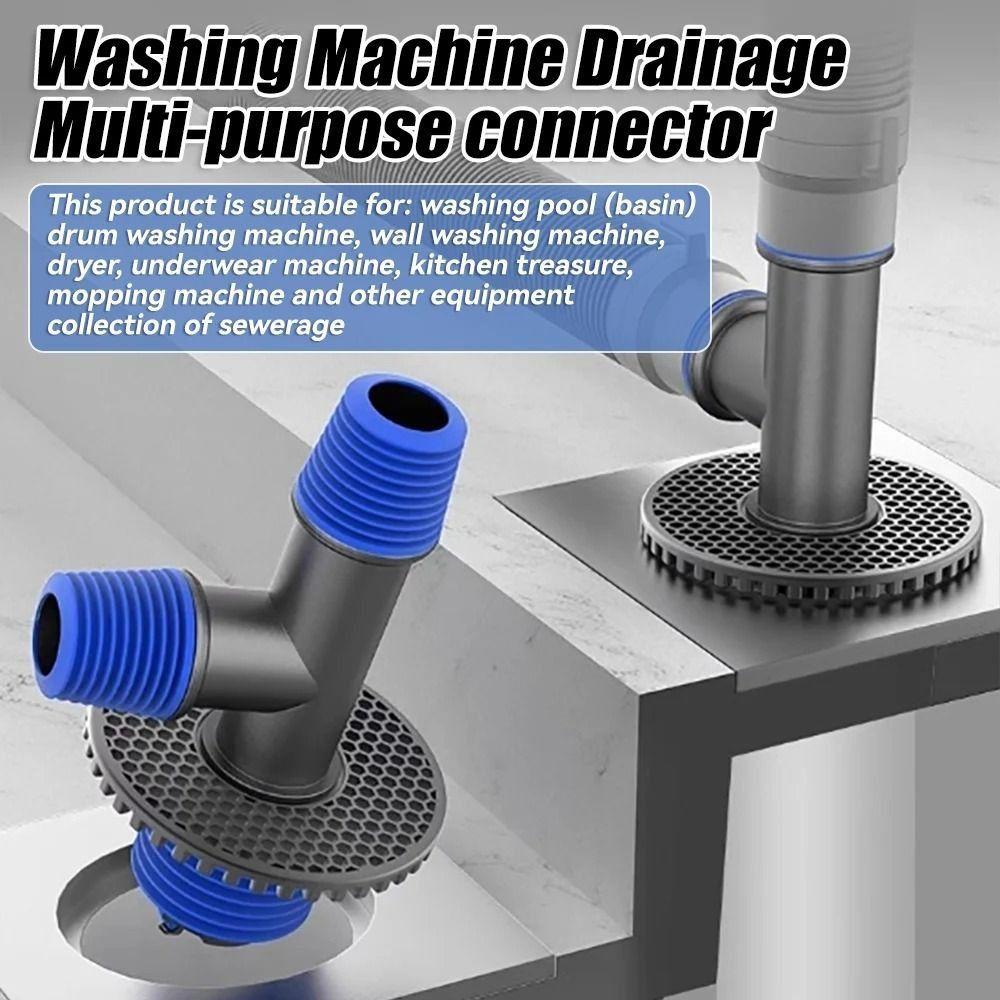 Washing Machine Drainage Multi-purpose connector

This product is suitable for: washing pool (basin) drum washing machine, wall washing machine, dryer, underwear machine, kitchen treasure, mopping machine and other equipment collection of sewerage