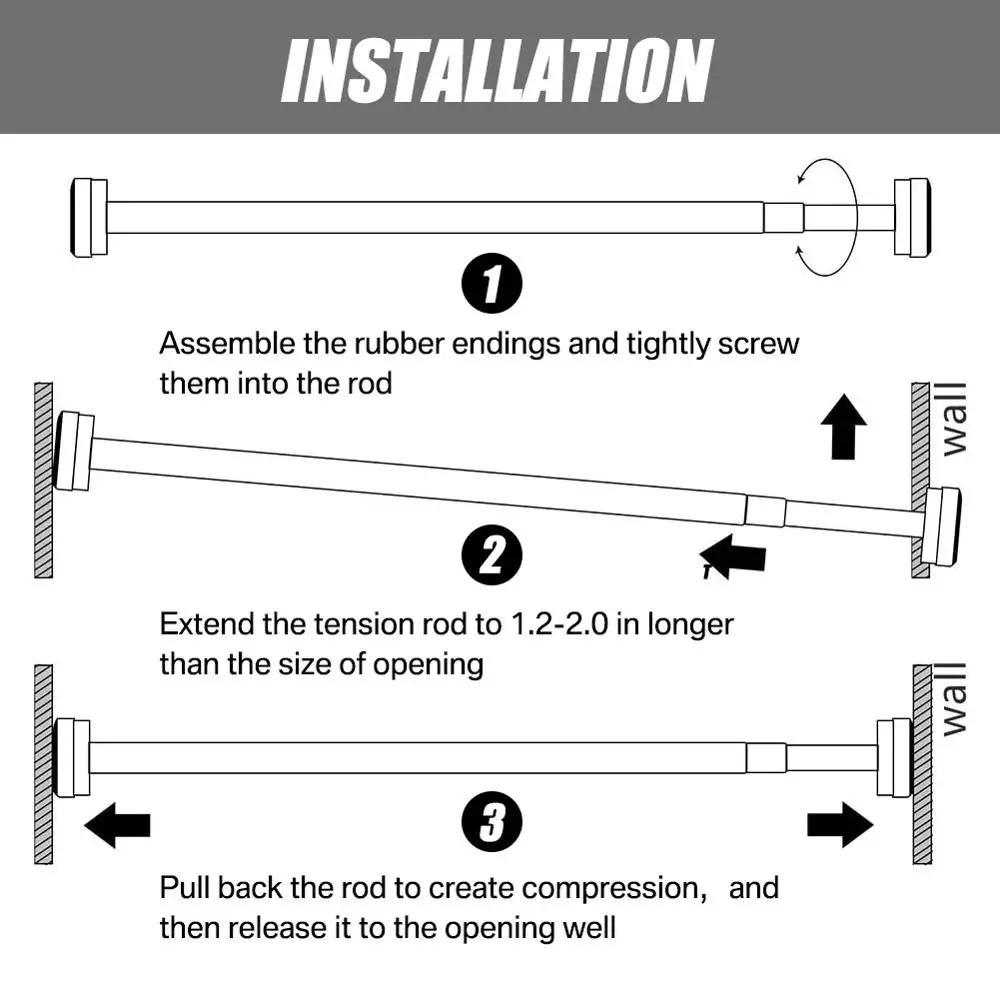 INSTALLATION

1

Assemble the rubber endings and tightly screw them into the rod

wall

2

Extend the tension rod to 1.2-2.0 in longer than the size of opening

wall

3

Pull back the rod to create compression, and then release it to the opening well