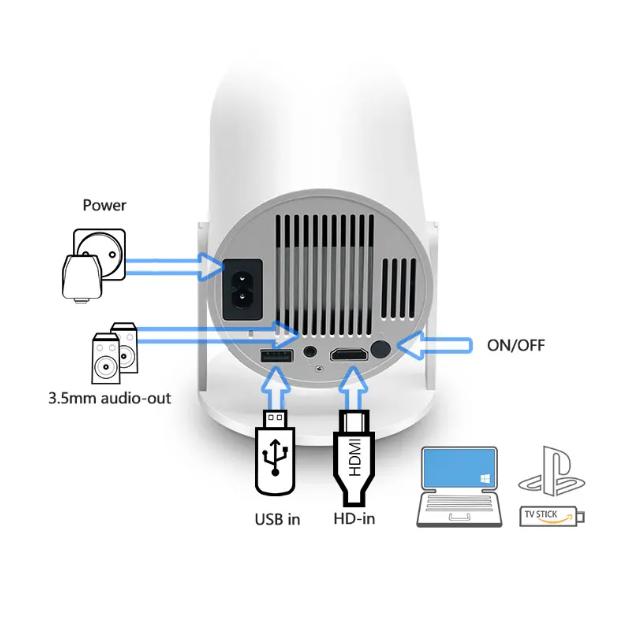 Power

ON/OFF

3.5mm audio-out

HDMI

USB in

HD-in

TV STICK