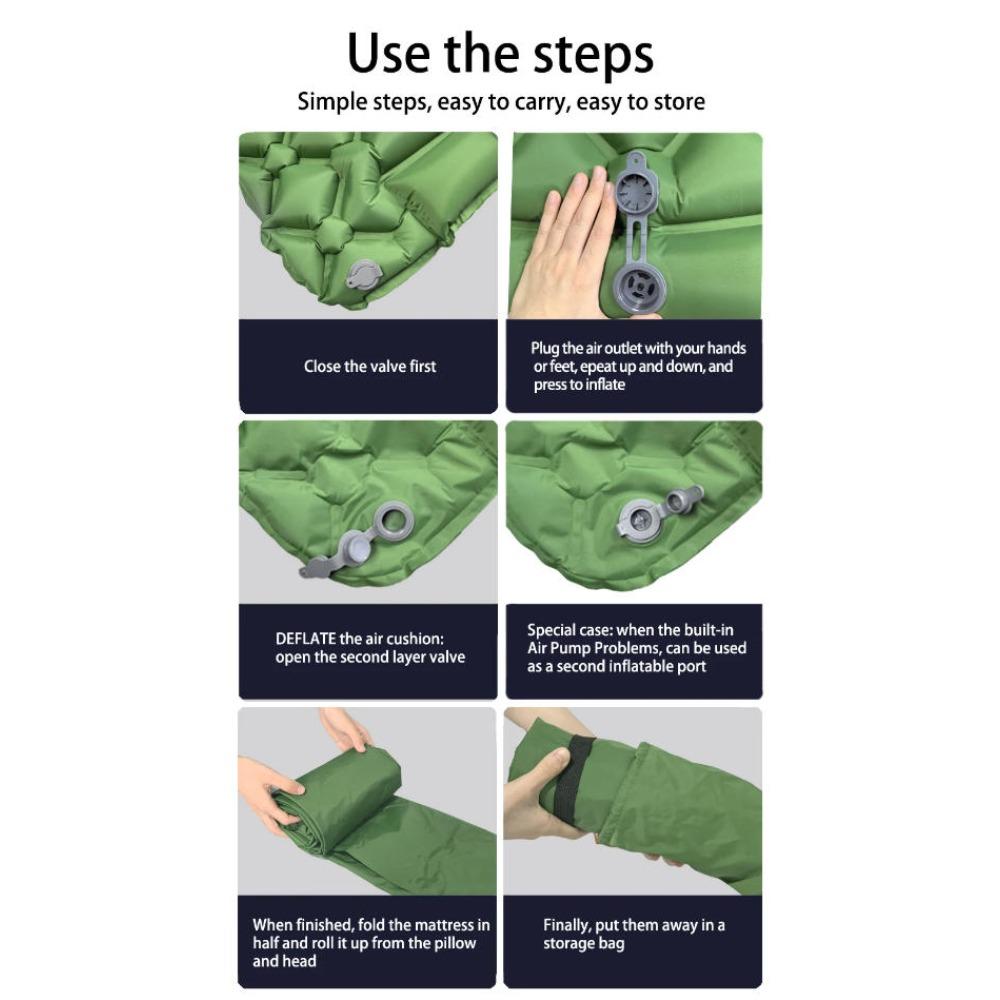 Use the steps

Simple steps, easy to carry, easy to store

Close the valve first

Plug the air outlet with your hands or feet, epeat up and down, and press to inflate

DEFLATE the air cushion: open the second layer valve

Special case: when the built-in Air Pump Problems, can be used as a second inflatable port

When finished, fold the mattress in half and roll it up from the pillow and head

Finally, put them away in a storage bag