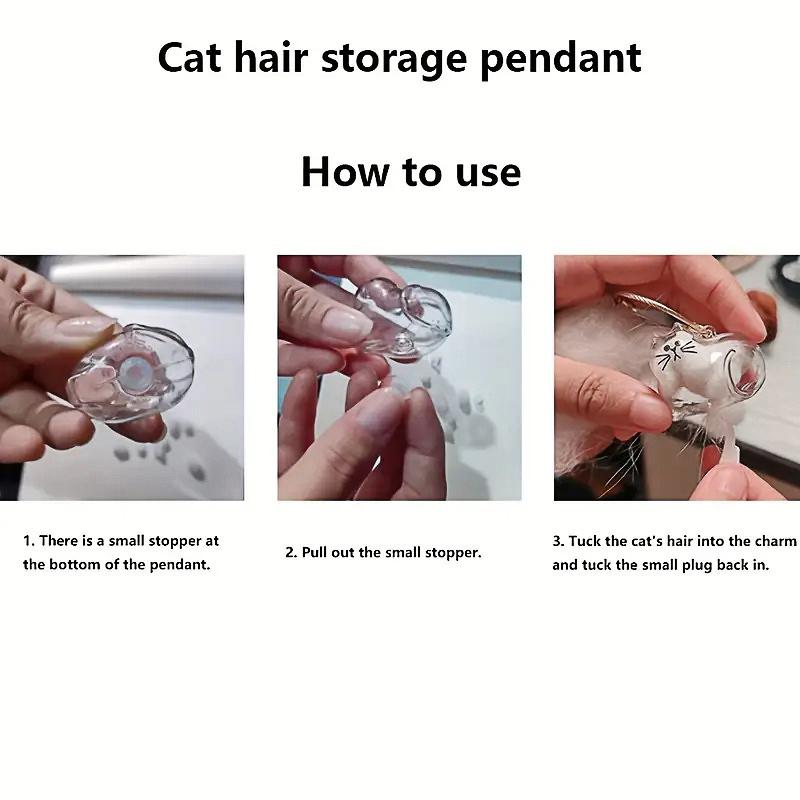 Cat hair storage pendant

How to use

1. There is a small stopper at the bottom of the pendant.

2. Pull out the small stopper.

3. Tuck the cat's hair into the charm and tuck the small plug back in.