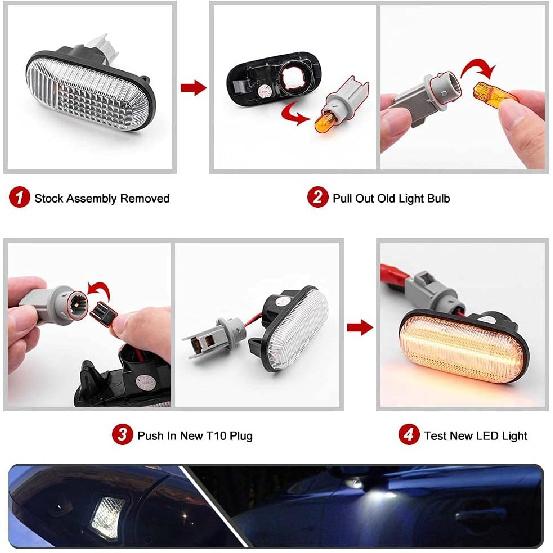 1 Stock Assembly Removed

2 Pull Out Old Light Bulb

3 Push In New T10 Plug

4 Test New LED Light