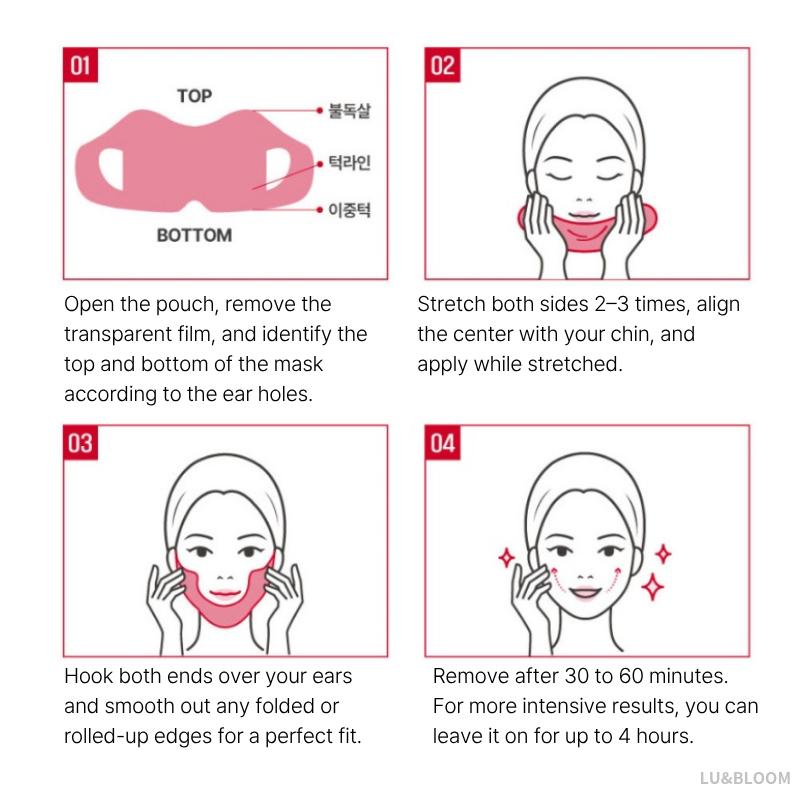 01

TOP

불독살

턱라인

이중턱

BOTTOM

Open the pouch, remove the transparent film, and identify the top and bottom of the mask according to the ear holes.

02

Stretch both sides 2–3 times, align the center with your chin, and apply while stretched.

03

Hook both ends over your ears and smooth out any folded or rolled-up edges for a perfect fit.

04

Remove after 30 to 60 minutes. For more intensive results, you can leave it on for up to 4 hours.

LU&BLOOM