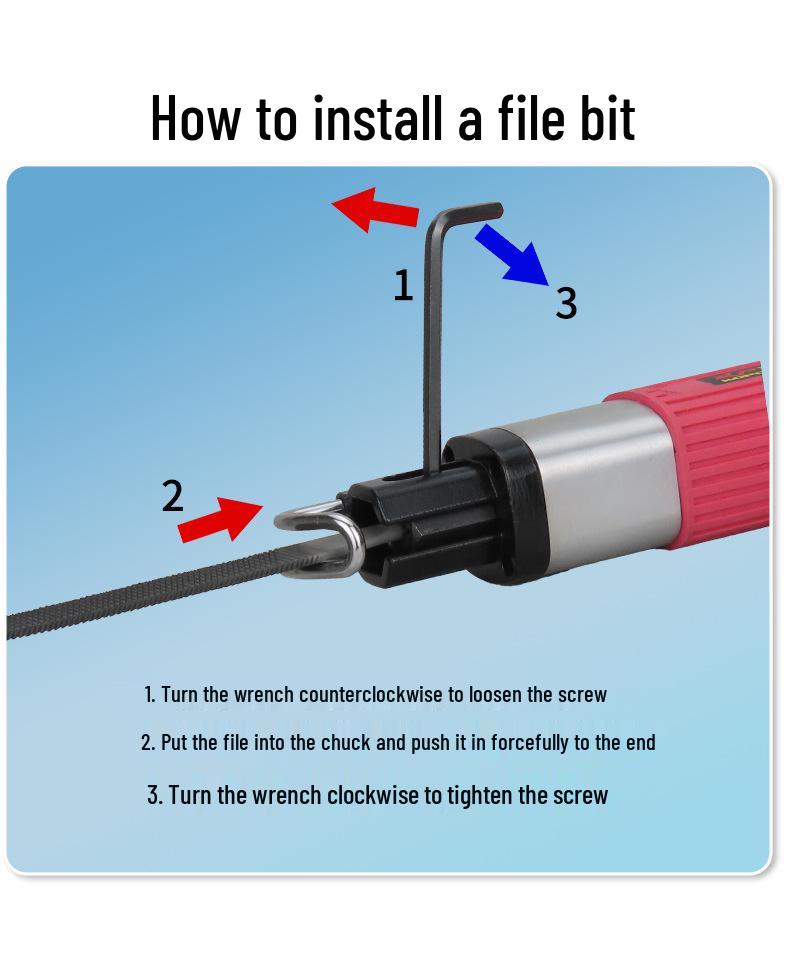 How to install a file bit

1

3

2

1. Turn the wrench counterclockwise to loosen the screw

2. Put the file into the chuck and push it in forcefully to the end

3. Turn the wrench clockwise to tighten the screw