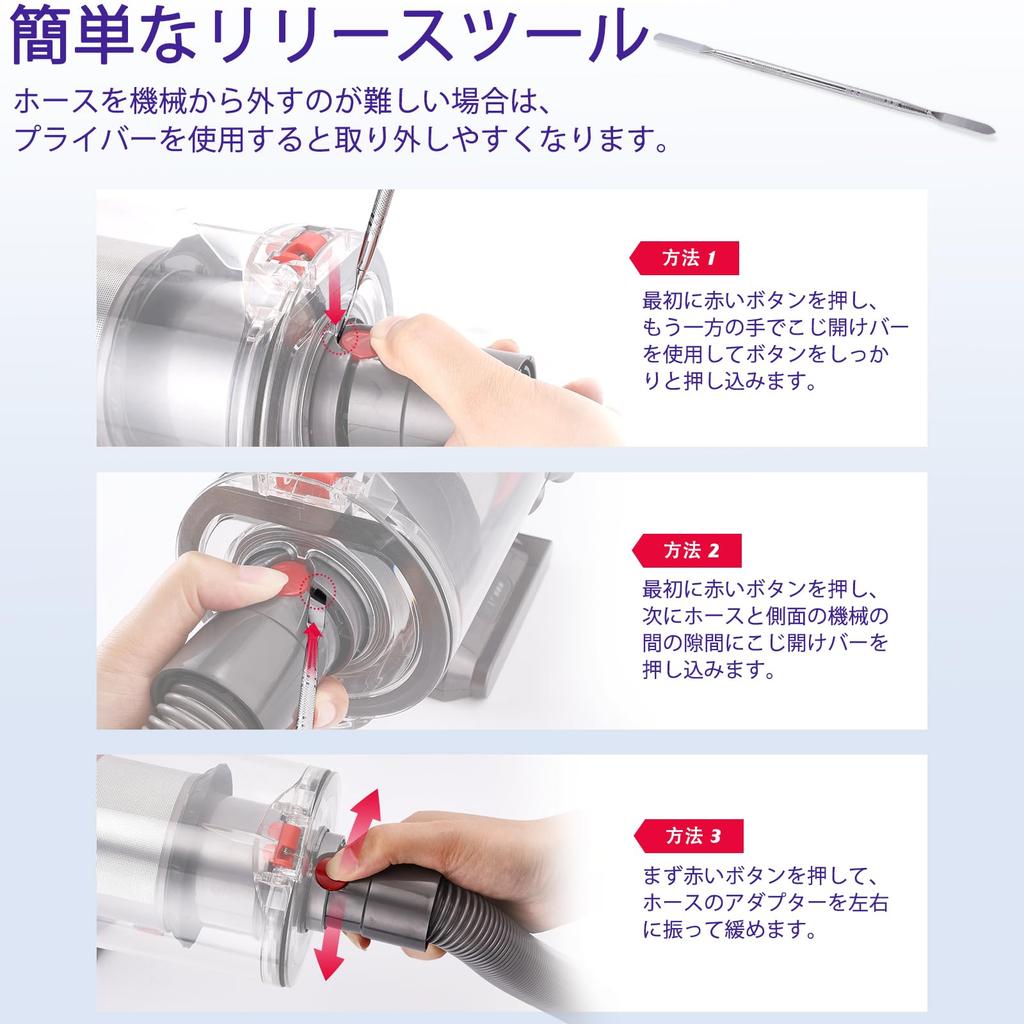 簡単なリリースツール

ホースを機械から外すのが難しい場合は、プライバーを使用すると取り外しやすくなります。

方法 1

最初に赤いボタンを押し、もう一方の手でこじ開けバーを使用してボタンをしっかりと押し込みます。

方法 2

最初に赤いボタンを押し、次にホースと側面の機械の間の隙間にこじ開けバーを押し込みます。

方法 3

まず赤いボタンを押して、ホースのアダプターを左右に振って緩めます。