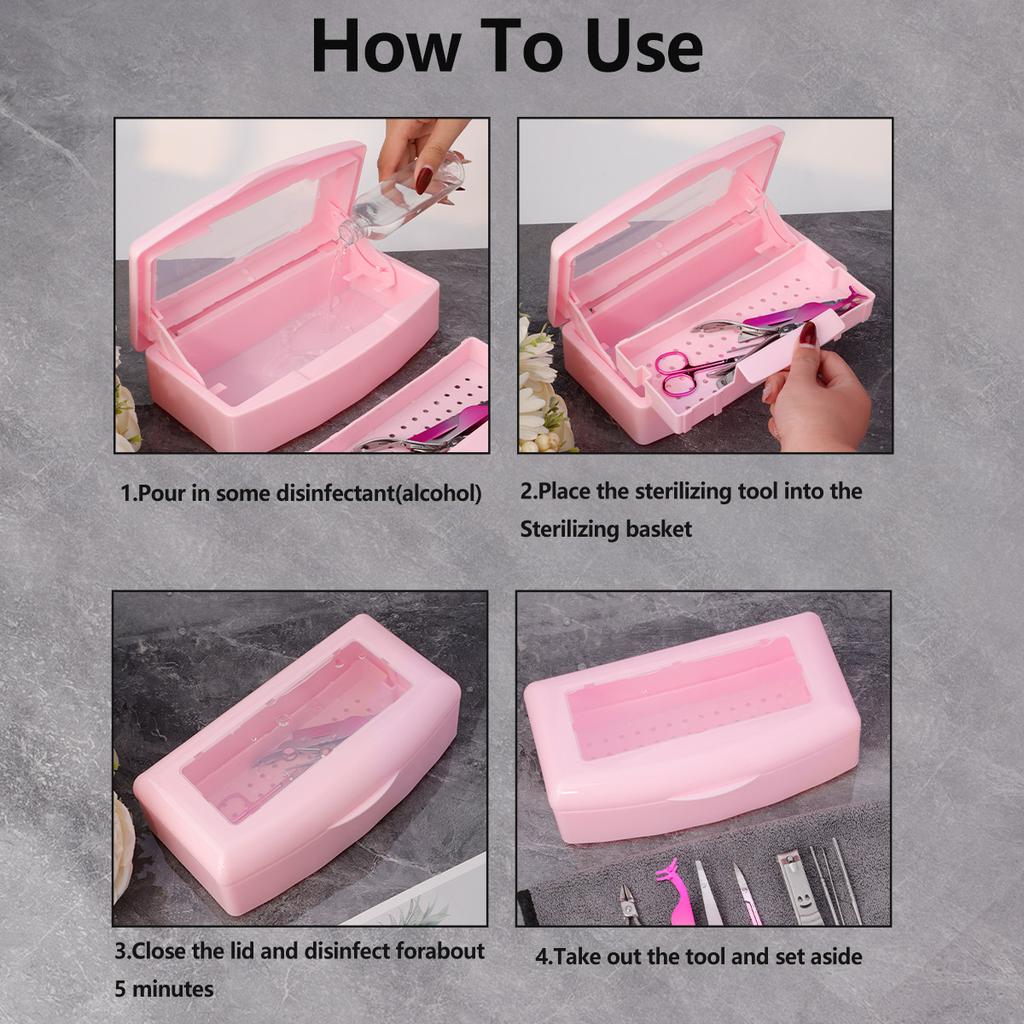 How To Use

1.Pour in some disinfectant(alcohol)

2.Place the sterilizing tool into the Sterilizing basket

3.Close the lid and disinfect forabout 5 minutes

4.Take out the tool and set aside