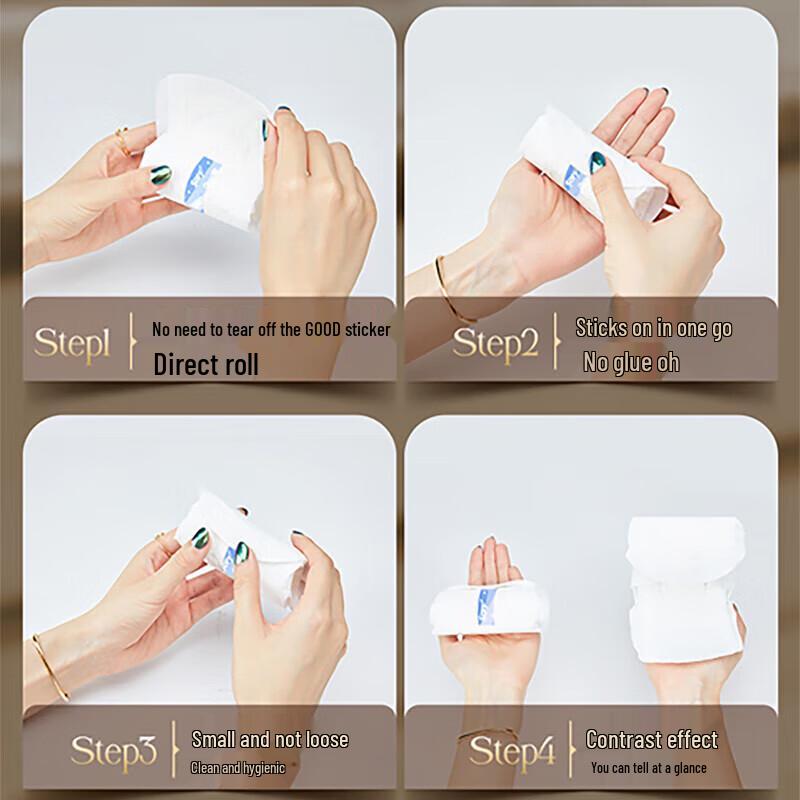 Step1 No need to tear off the GOOD sticker
Direct roll

Step2 Sticks on in one go
No glue oh

Step3 Small and not loose
Clean and hygienic

Step4 Contrast effect
You can tell at a glance