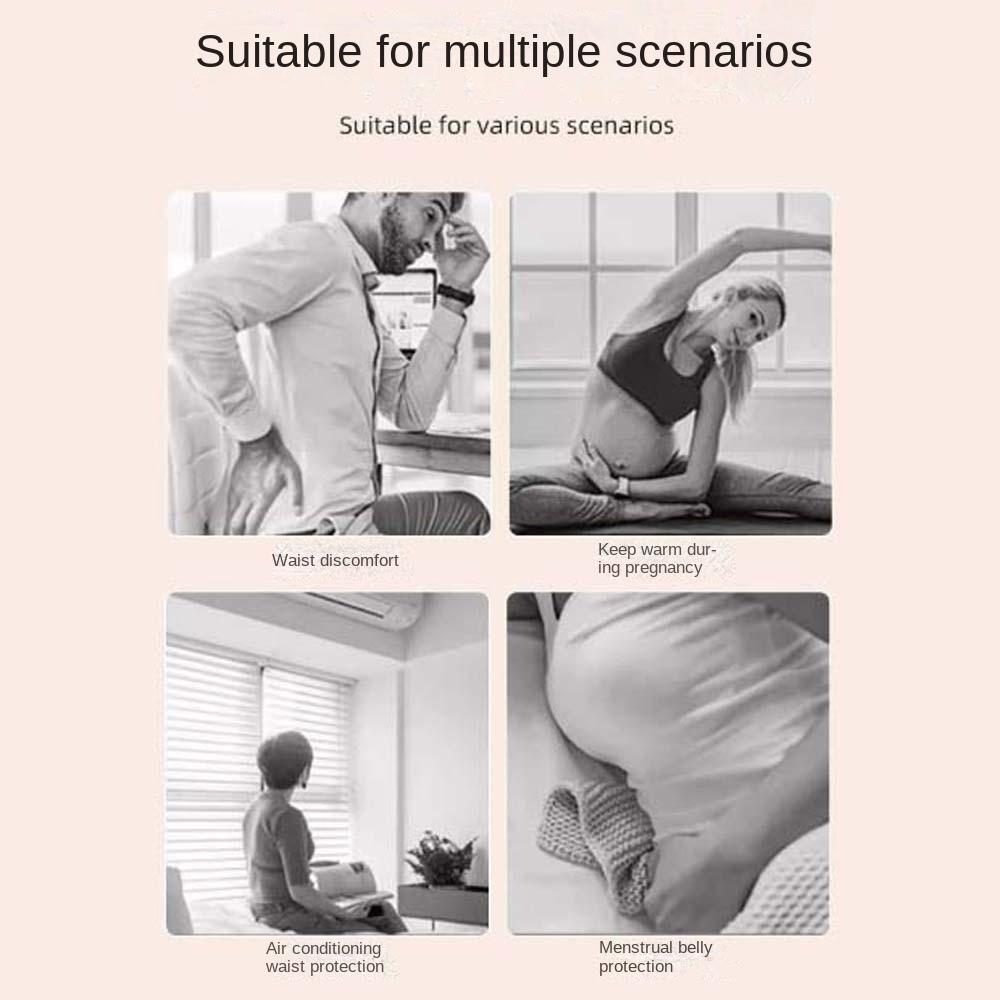 Suitable for multiple scenarios

Suitable for various scenarios

Waist discomfort

Keep warm during pregnancy

Air conditioning waist protection

Menstrual belly protection