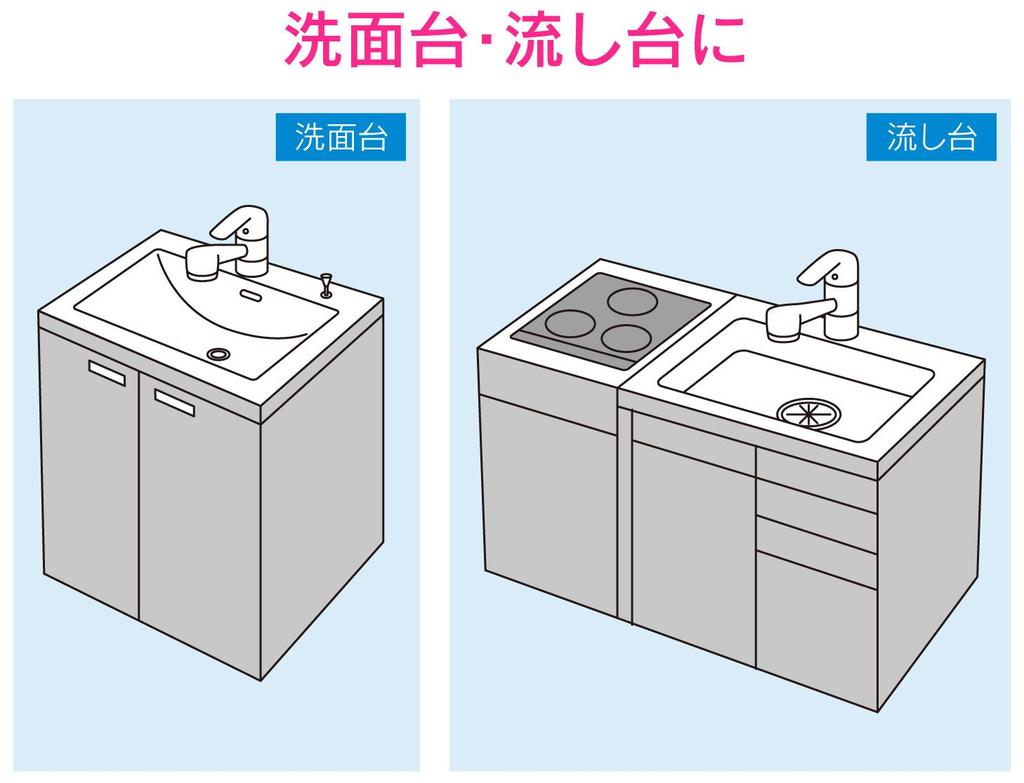 洗面台･流し台に

洗面台

流し台