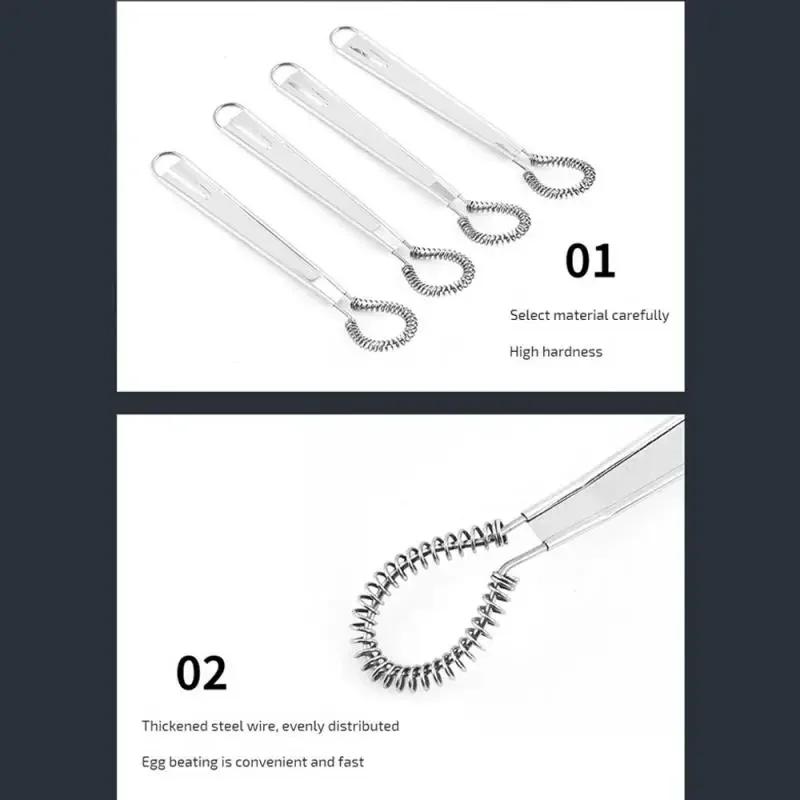 01

Select material carefully

High hardness

02

Thickened steel wire, evenly distributed

Egg beating is convenient and fast