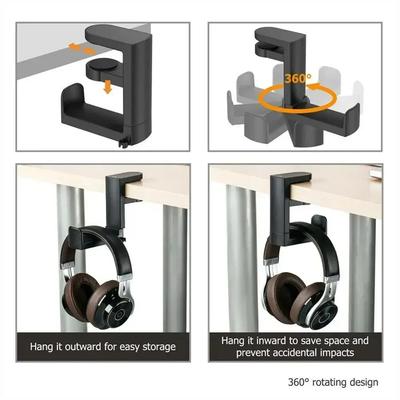 360°

Hang it outward for easy storage

Hang it inward to save space and prevent accidental impacts

360° rotating design