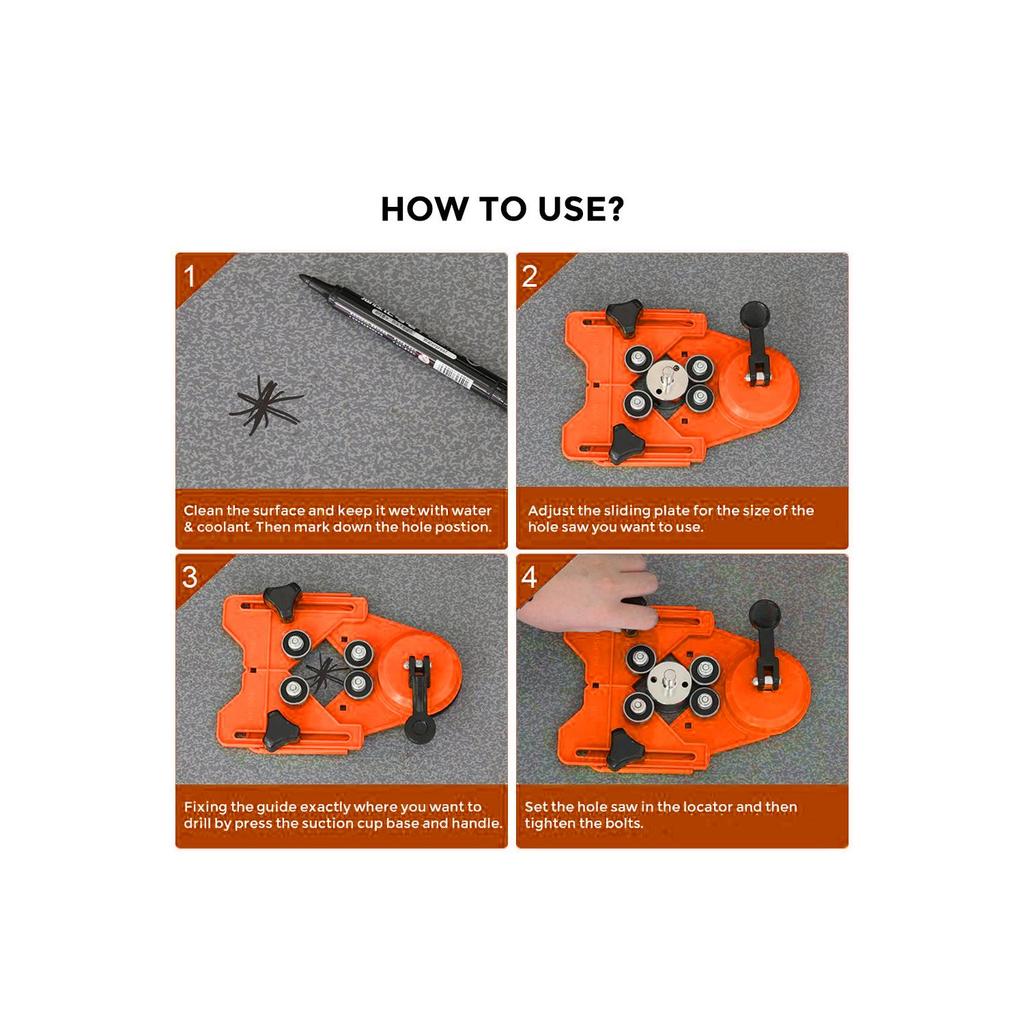 HOW TO USE?

1

Clean the surface and keep it wet with water & coolant. Then mark down the hole postion.

2

Adjust the sliding plate for the size of the hole saw you want to use.

3

Fixing the guide exactly where you want to drill by press the suction cup base and handle.

4

Set the hole saw in the locator and then tighten the bolts.